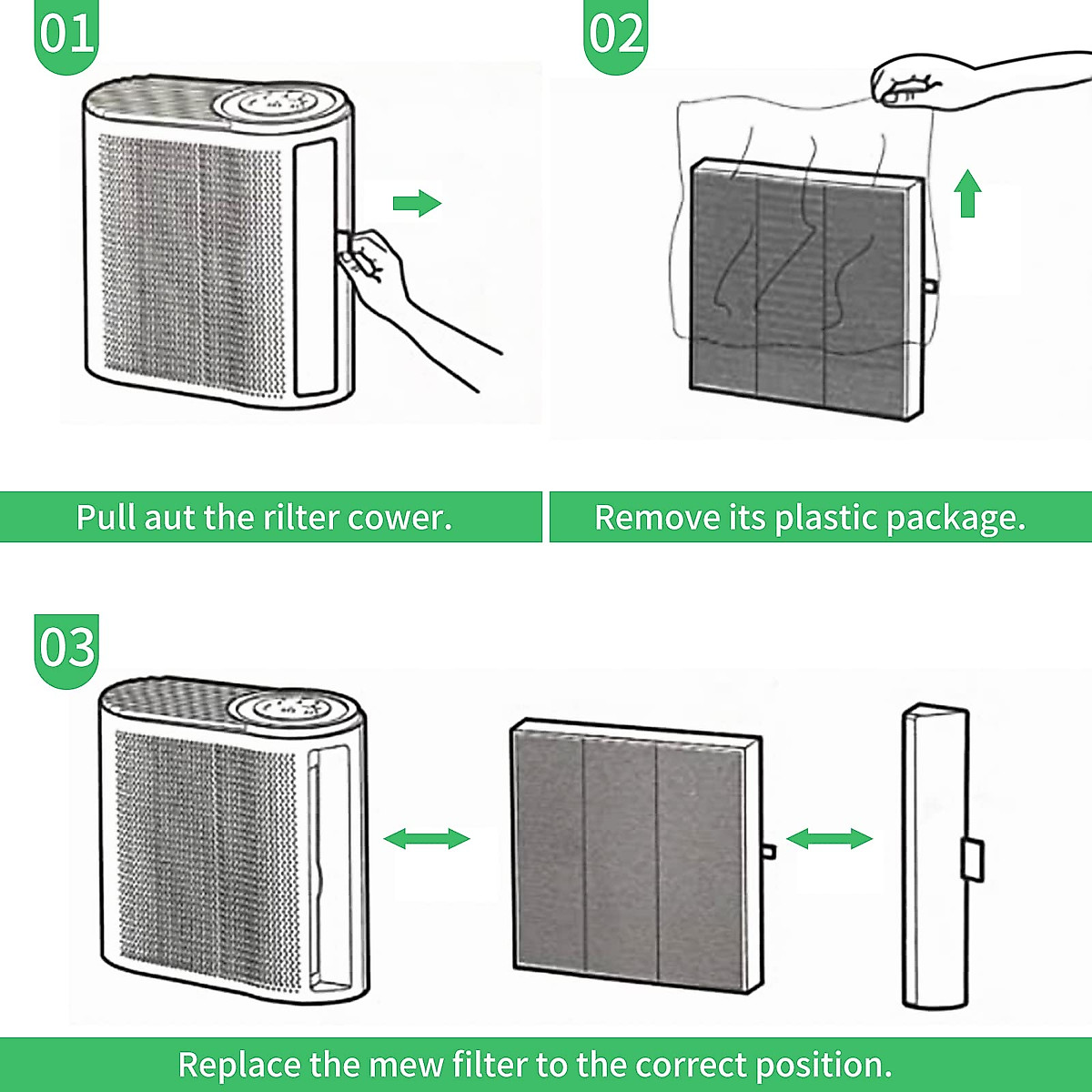 01

Pull aut the rilter cower.

02

Remove its plastic package.

03

Replace the mew filter to the correct position.