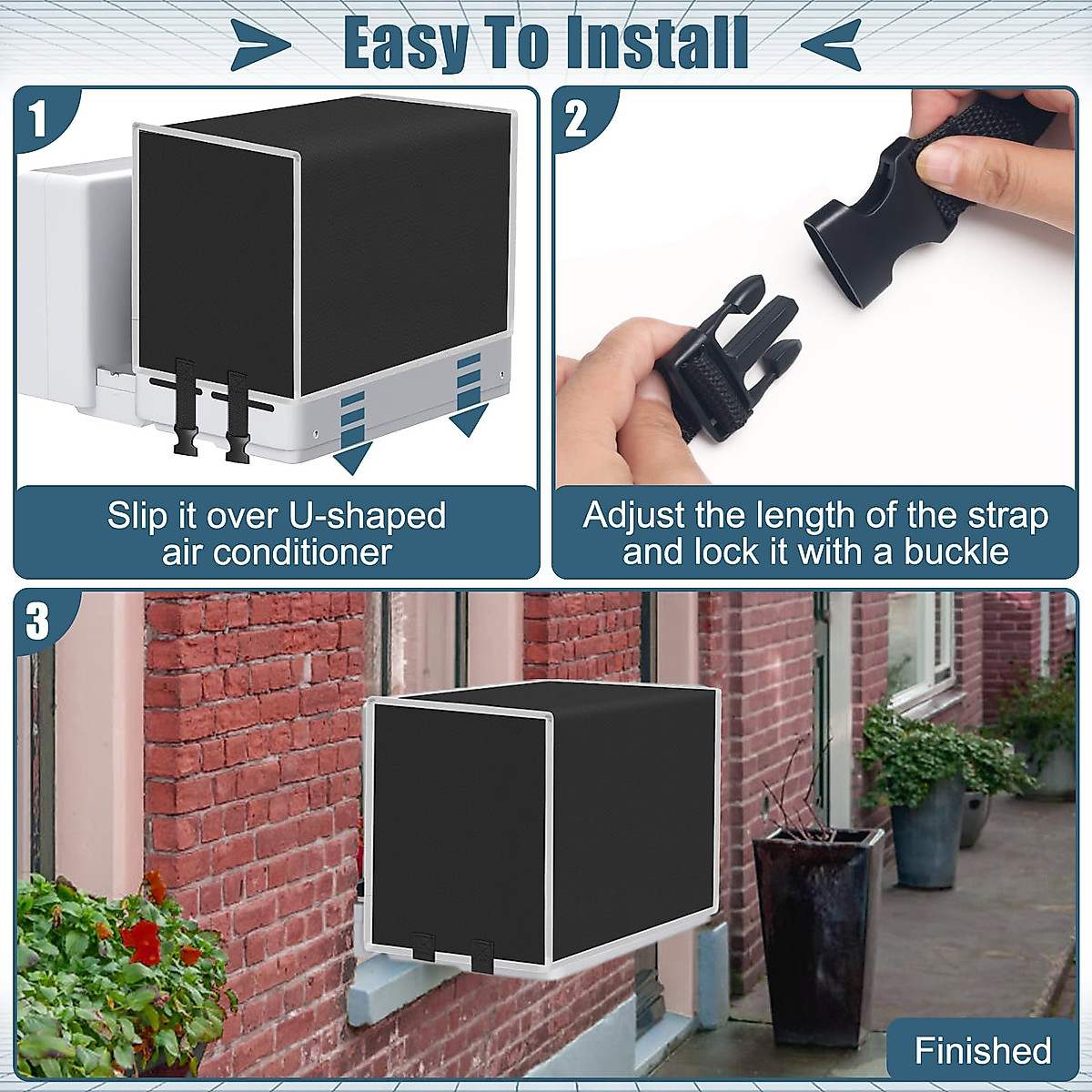 Easy To Install

1

Slip it over U-shaped air conditioner

2

Adjust the length of the strap and lock it with a buckle

3

Finished