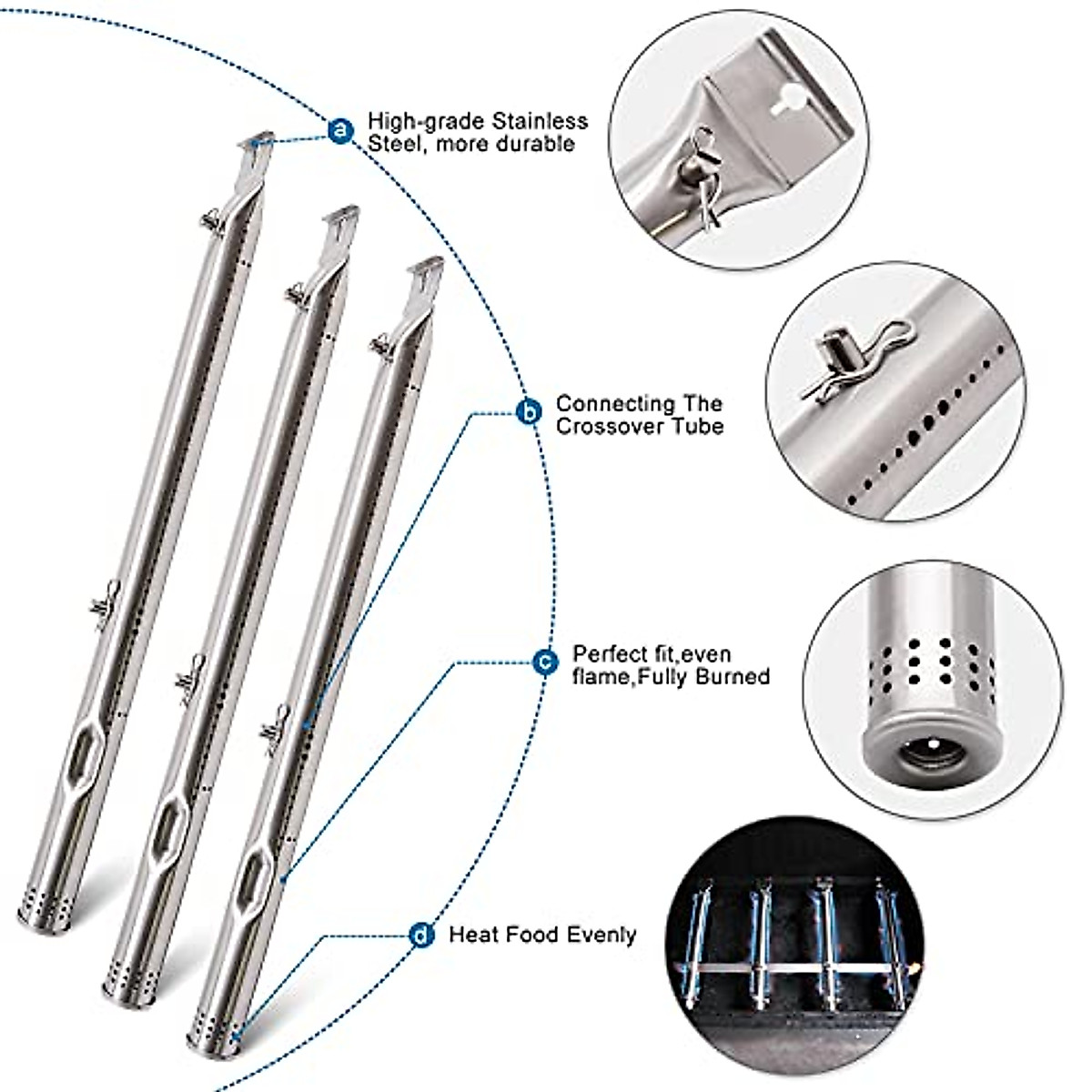 a High-grade Stainless Steel, more durable

b Connecting The Crossover Tube

c Perfect fit,even flame,Fully Burned

d Heat Food Evenly