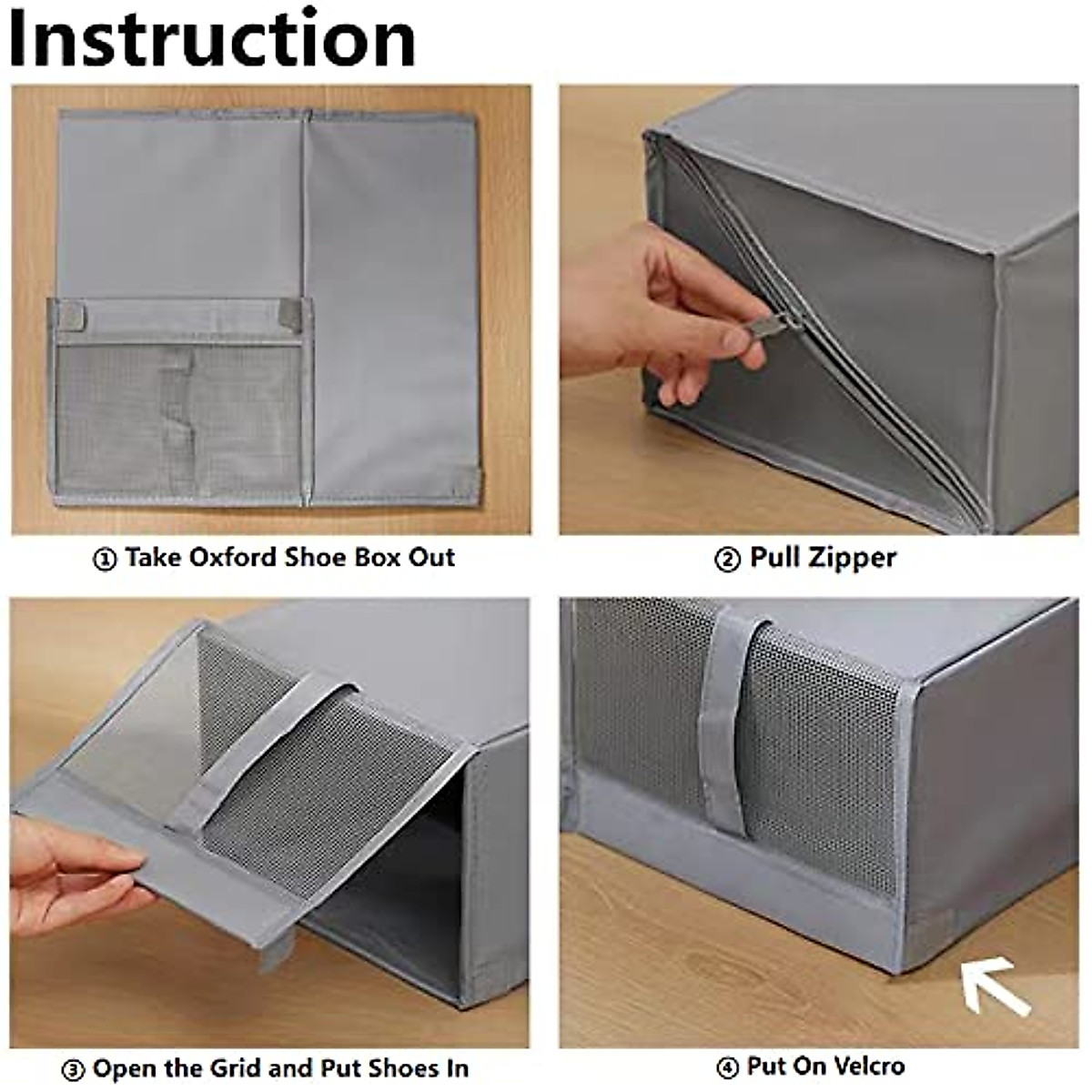 Instruction

① Take Oxford Shoe Box Out

② Pull Zipper

③ Open the Grid and Put Shoes In

④ Put On Velcro