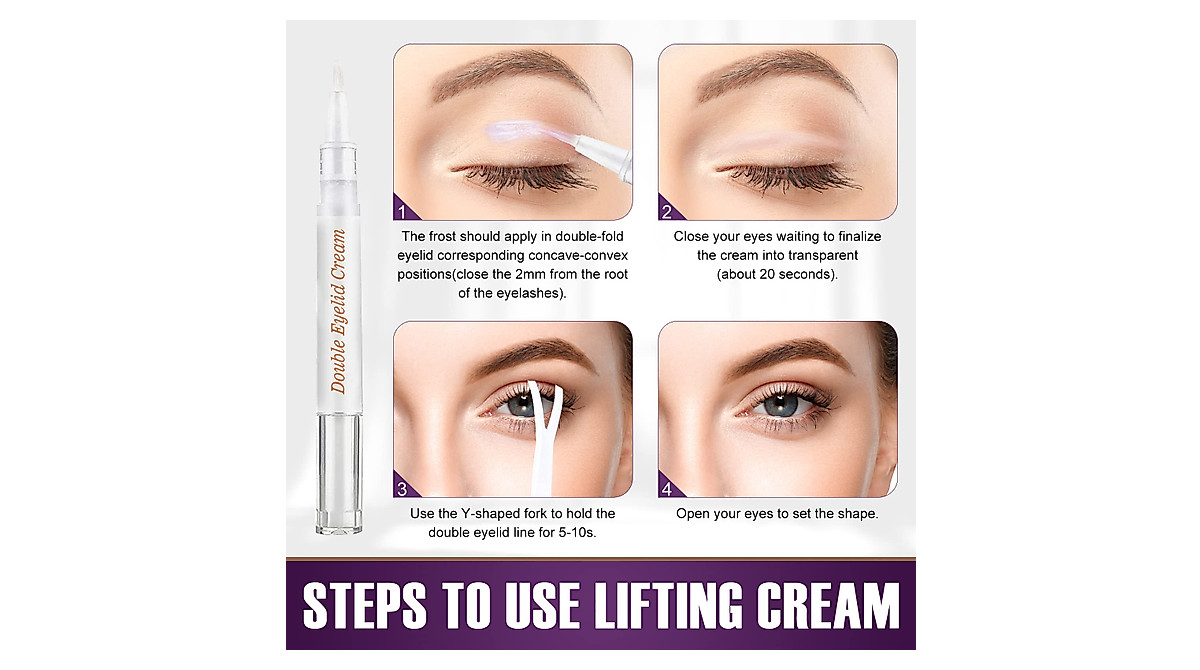 Double Eyelid Cream

1

The frost should apply in double-fold eyelid corresponding concave-convex positions(close the 2mm from the root of the eyelashes).

2

Close your eyes waiting to finalize the cream into transparent (about 20 seconds).

3

Use the Y-shaped fork to hold the double eyelid line for 5-10s.

4

Open your eyes to set the shape.

STEPS TO USE LIFTING CREAM