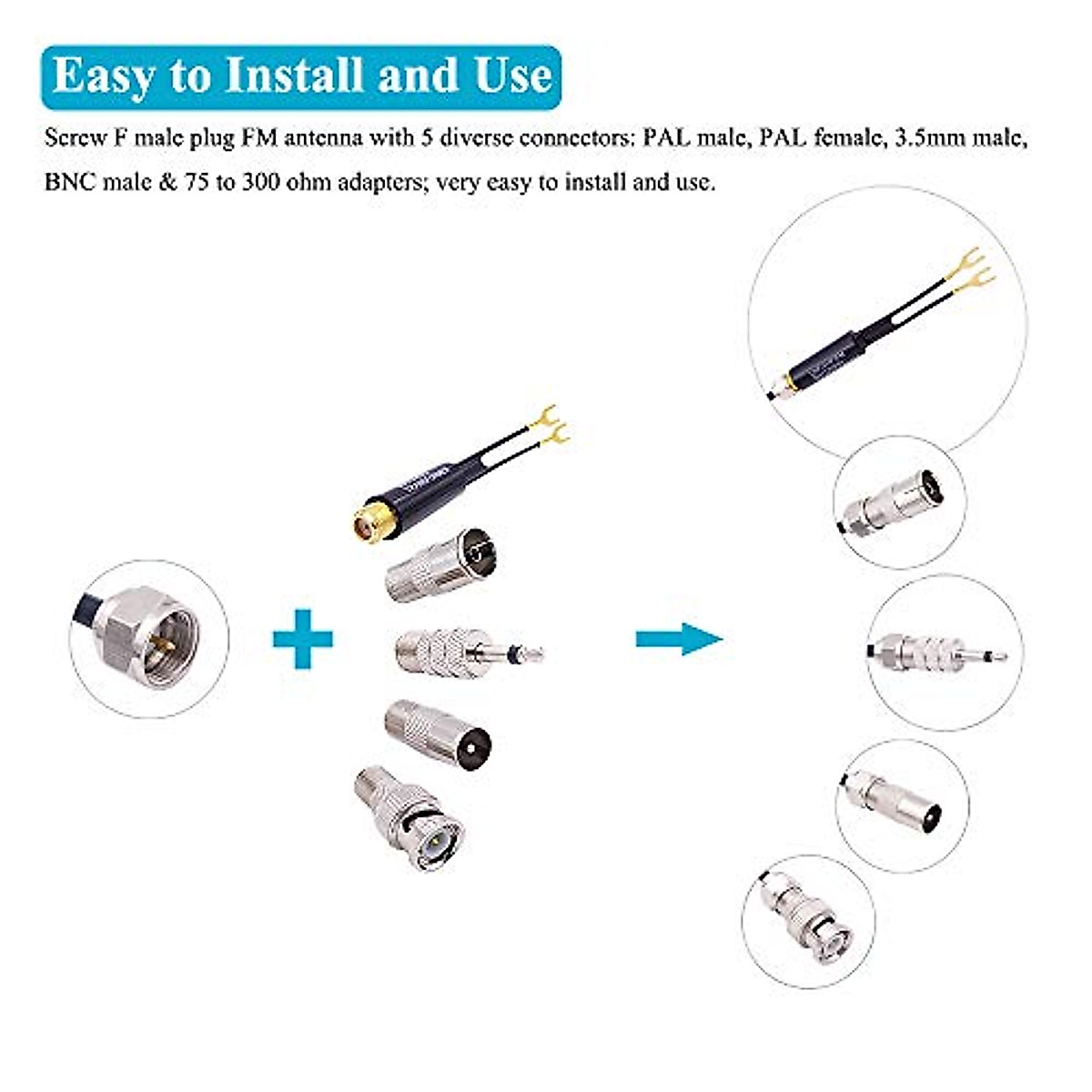 Easy to Install and Use

Screw F male plug FM antenna with 5 diverse connectors: PAL male, PAL female, 3.5mm male, BNC male & 75 to 300 ohm adapters; very easy to install and use.