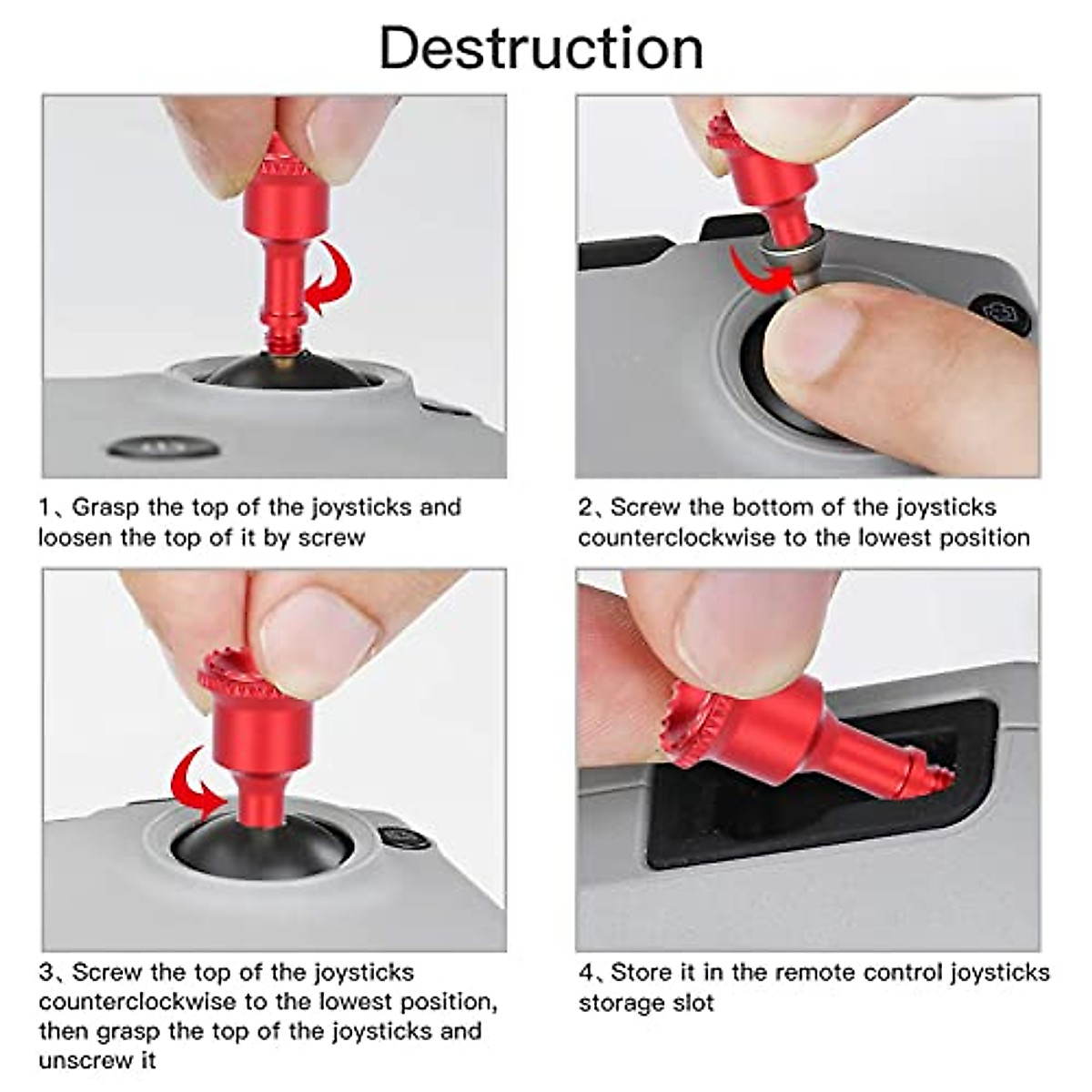 Destruction

1、Grasp the top of the joysticks and loosen the top of it by screw

2、Screw the bottom of the joysticks counterclockwise to the lowest position

3、Screw the top of the joysticks counterclockwise to the lowest position, then grasp the top of the joysticks and unscrew it

4、Store it in the remote control joysticks storage slot