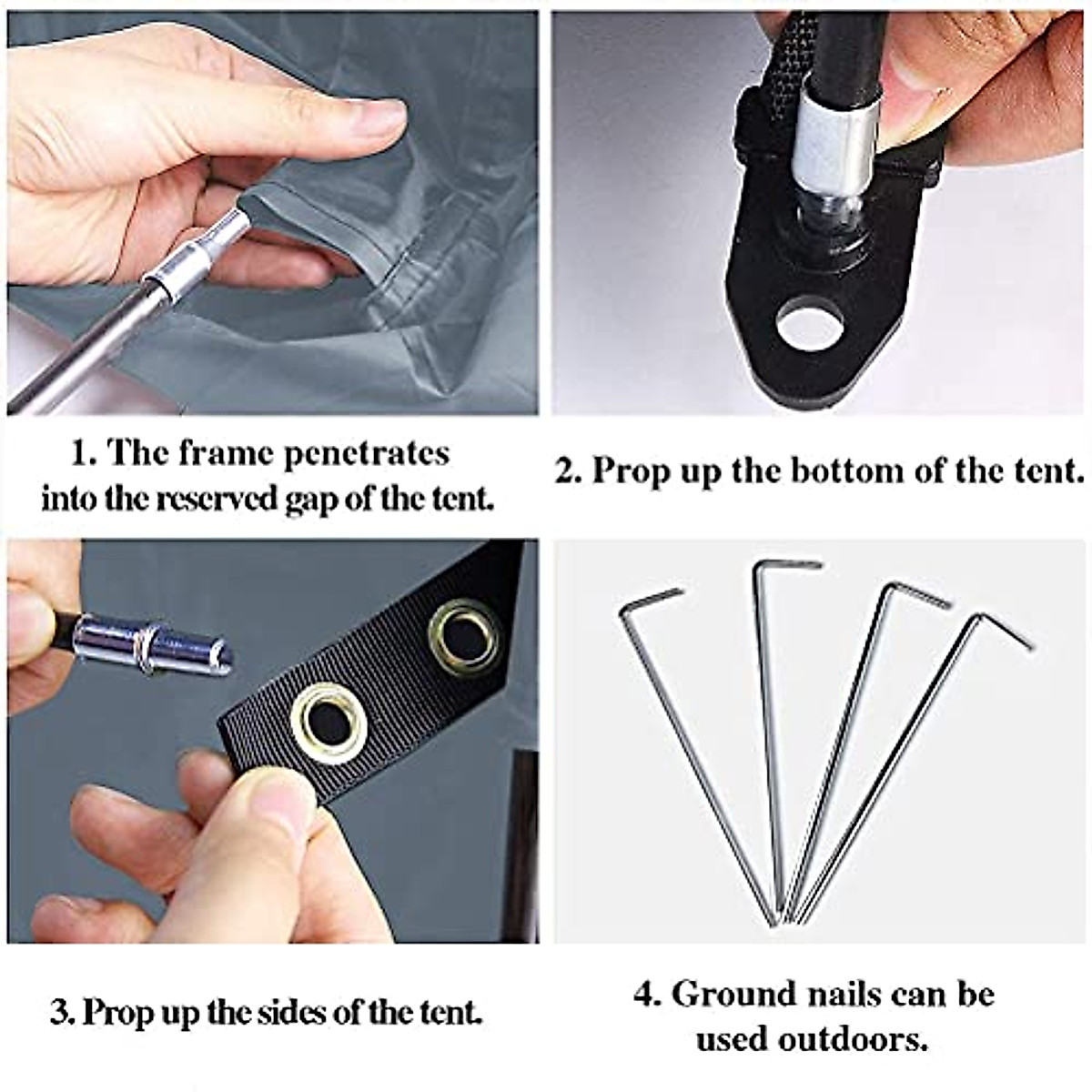 1. The frame penetrates into the reserved gap of the tent.

2. Prop up the bottom of the tent.

3. Prop up the sides of the tent.

4. Ground nails can be used outdoors.