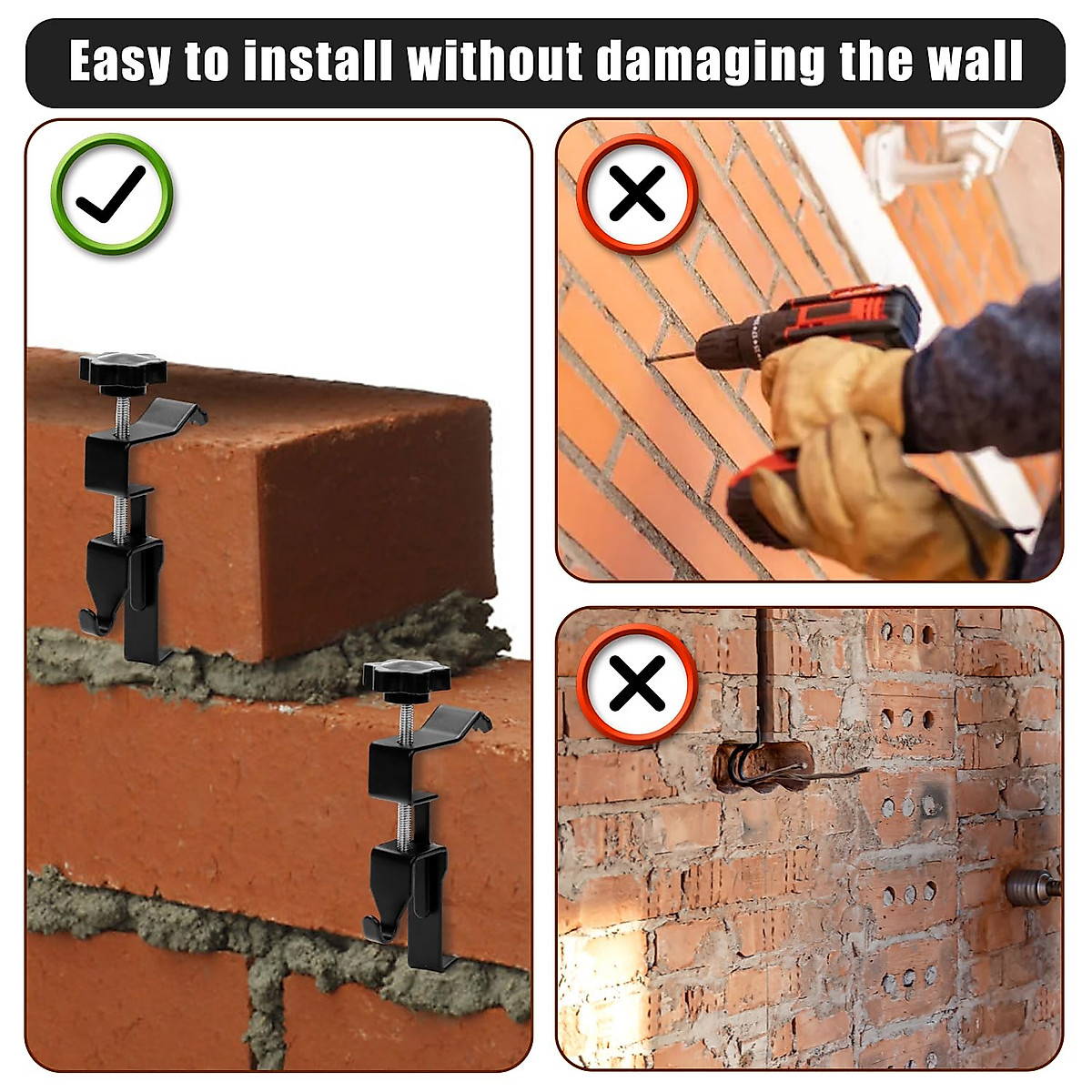 Easy to install without damaging the wall