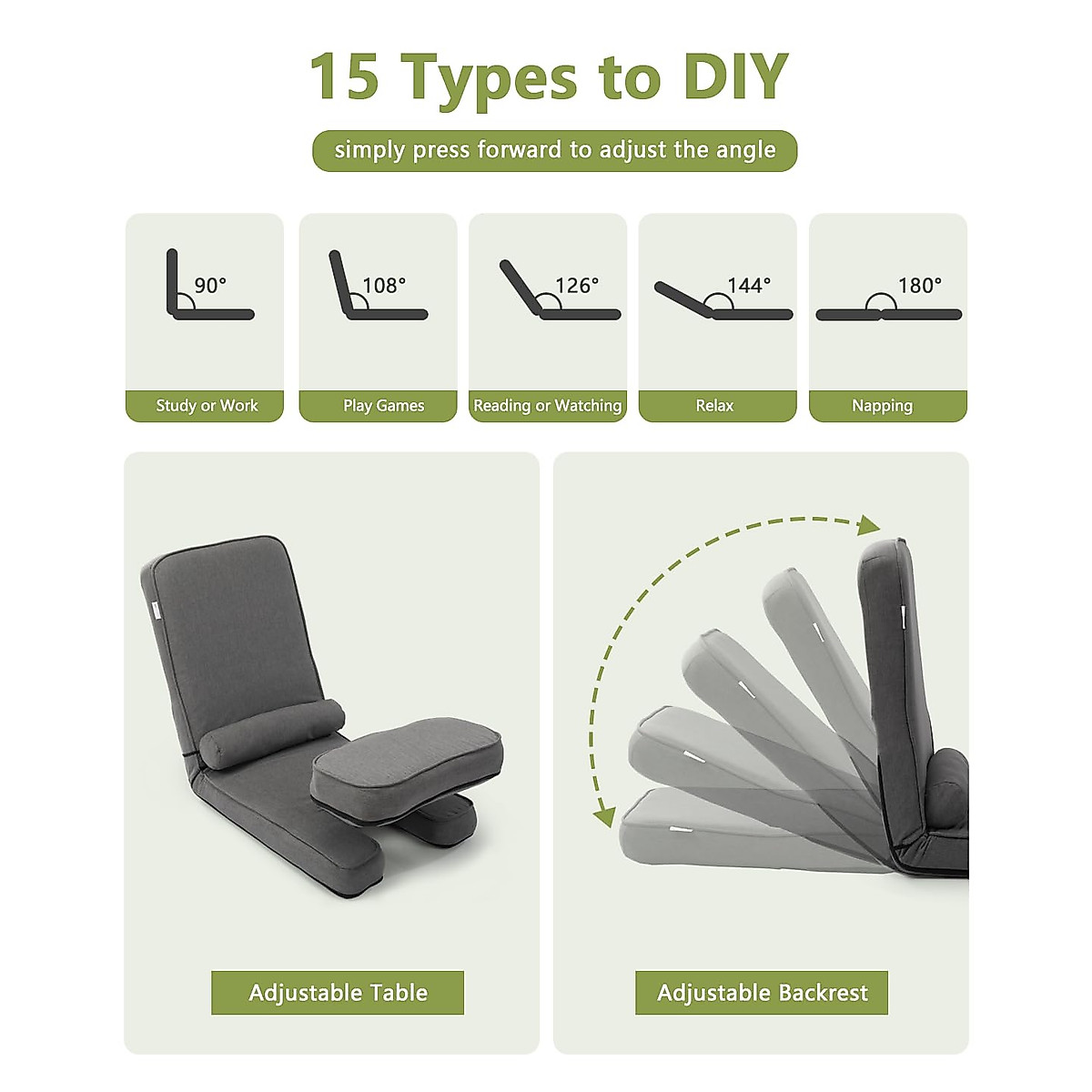 15 Types to DIY

simply press forward to adjust the angle

90°
Study or Work

108°
Play Games

126°
Reading or Watching

144°
Relax

180°
Napping

Adjustable Table

Adjustable Backrest