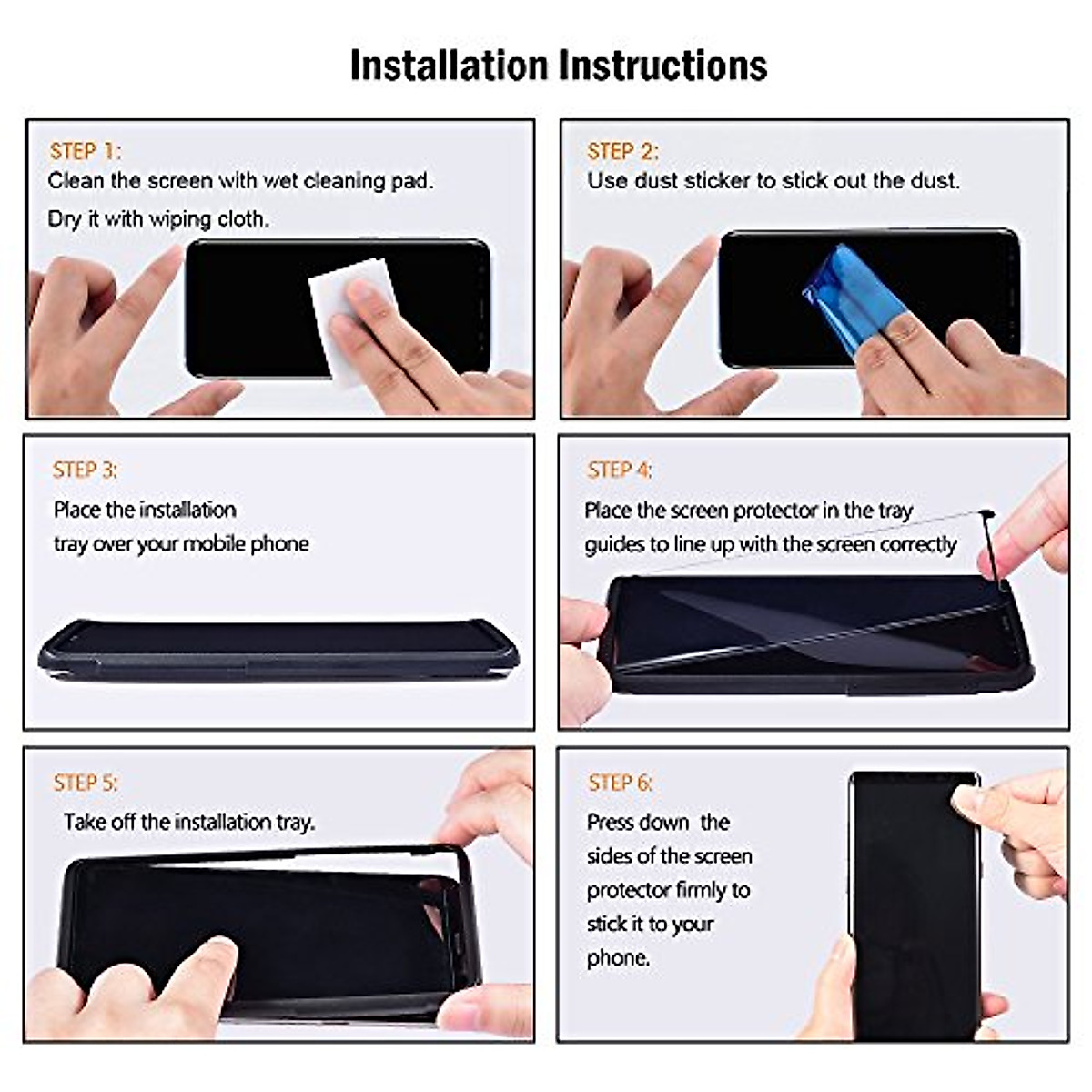 Installation Instructions

STEP 1:
Clean the screen with wet cleaning pad.
Dry it with wiping cloth.

STEP 2:
Use dust sticker to stick out the dust.

STEP 3:
Place the installation tray over your mobile phone

STEP 4:
Place the screen protector in the tray guides to line up with the screen correctly

STEP 5:
Take off the installation tray.

STEP 6:
Press down the sides of the screen protector firmly to stick it to your phone.