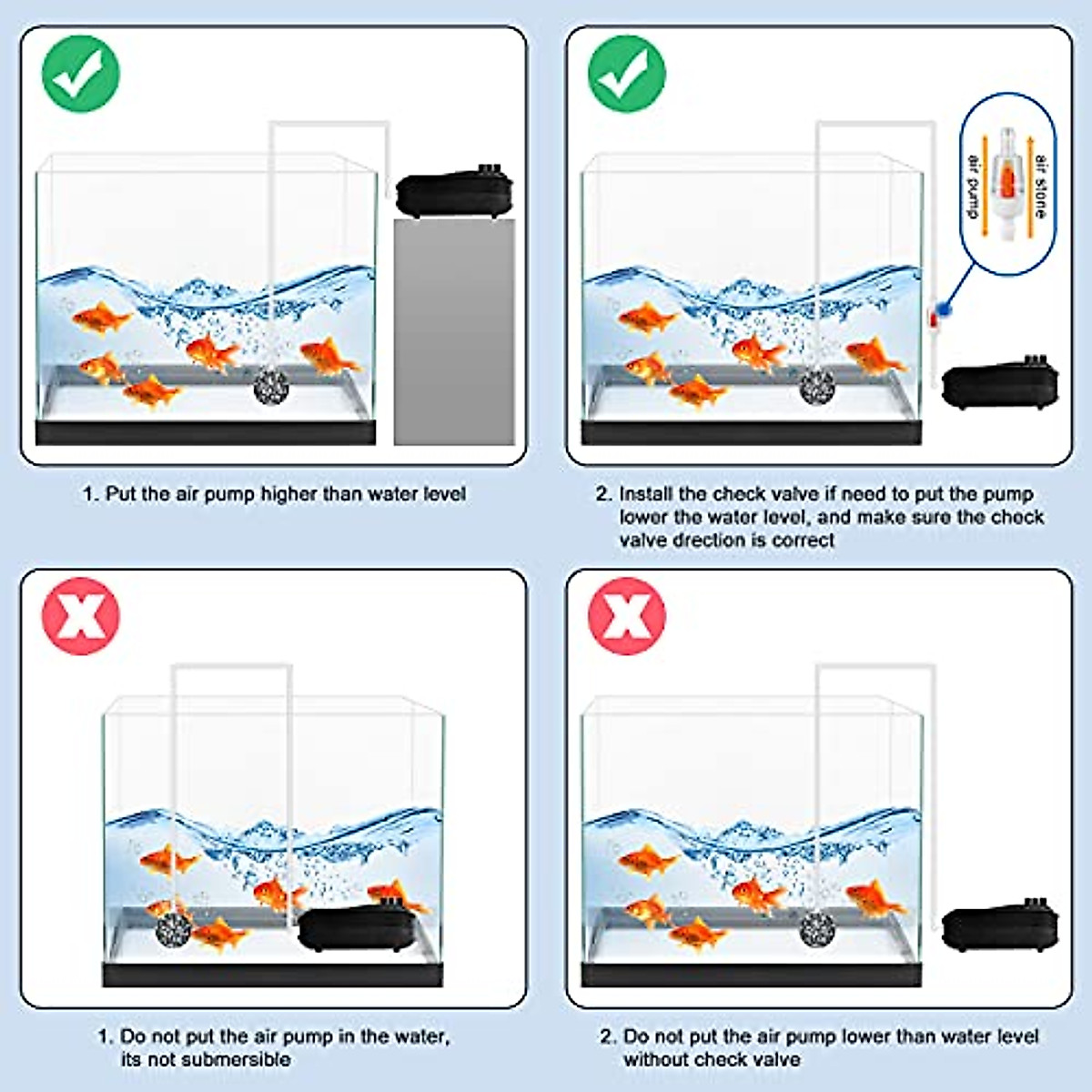 1. Put the air pump higher than water level

air pump

air stone

2. Install the check valve if need to put the pump lower the water level, and make sure the check valve drection is correct

1. Do not put the air pump in the water, its not submersible

2. Do not put the air pump lower than water level without check valve