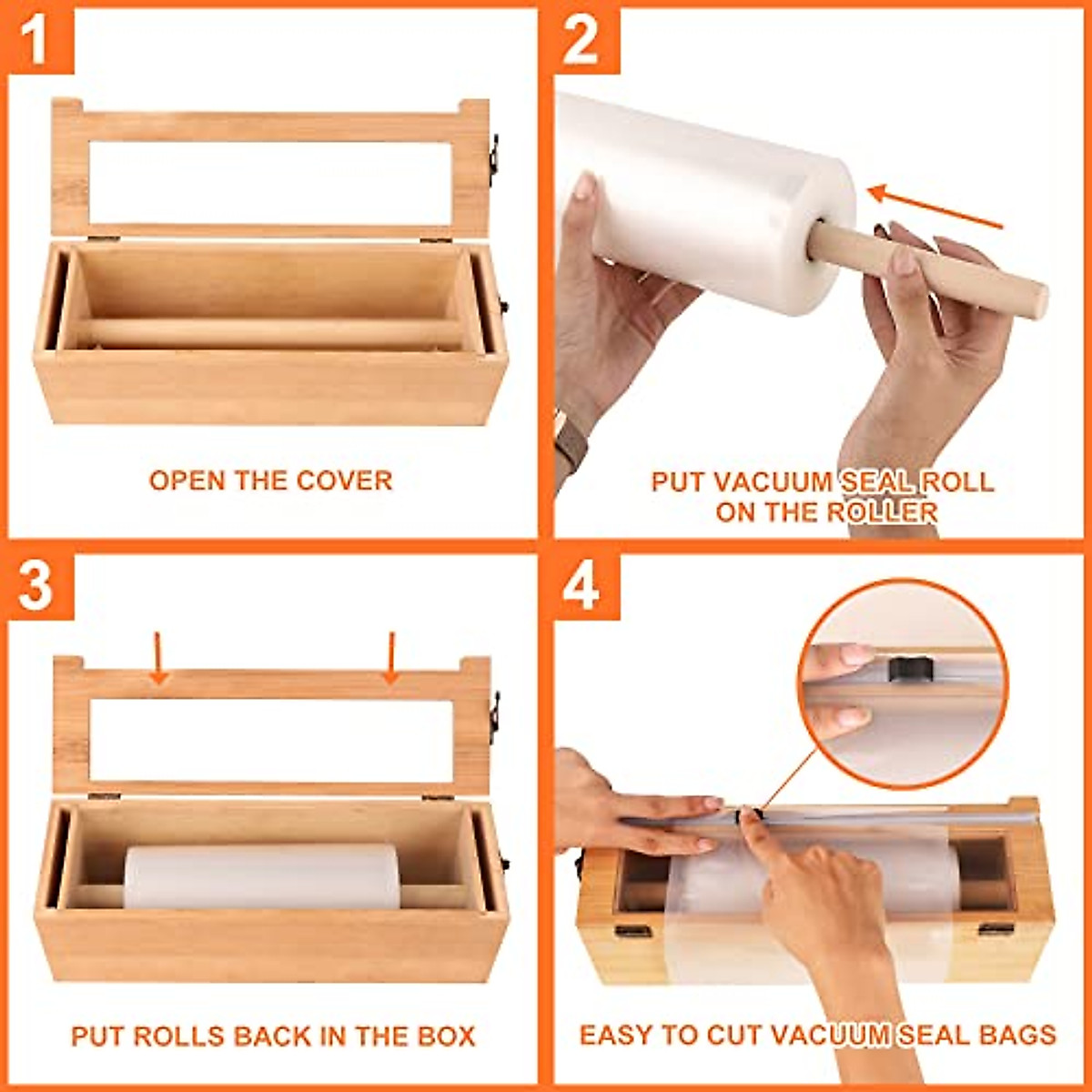 1

OPEN THE COVER

2

PUT VACUUM SEAL ROLL ON THE ROLLER

3

PUT ROLLS BACK IN THE BOX

4

EASY TO CUT VACUUM SEAL BAGS