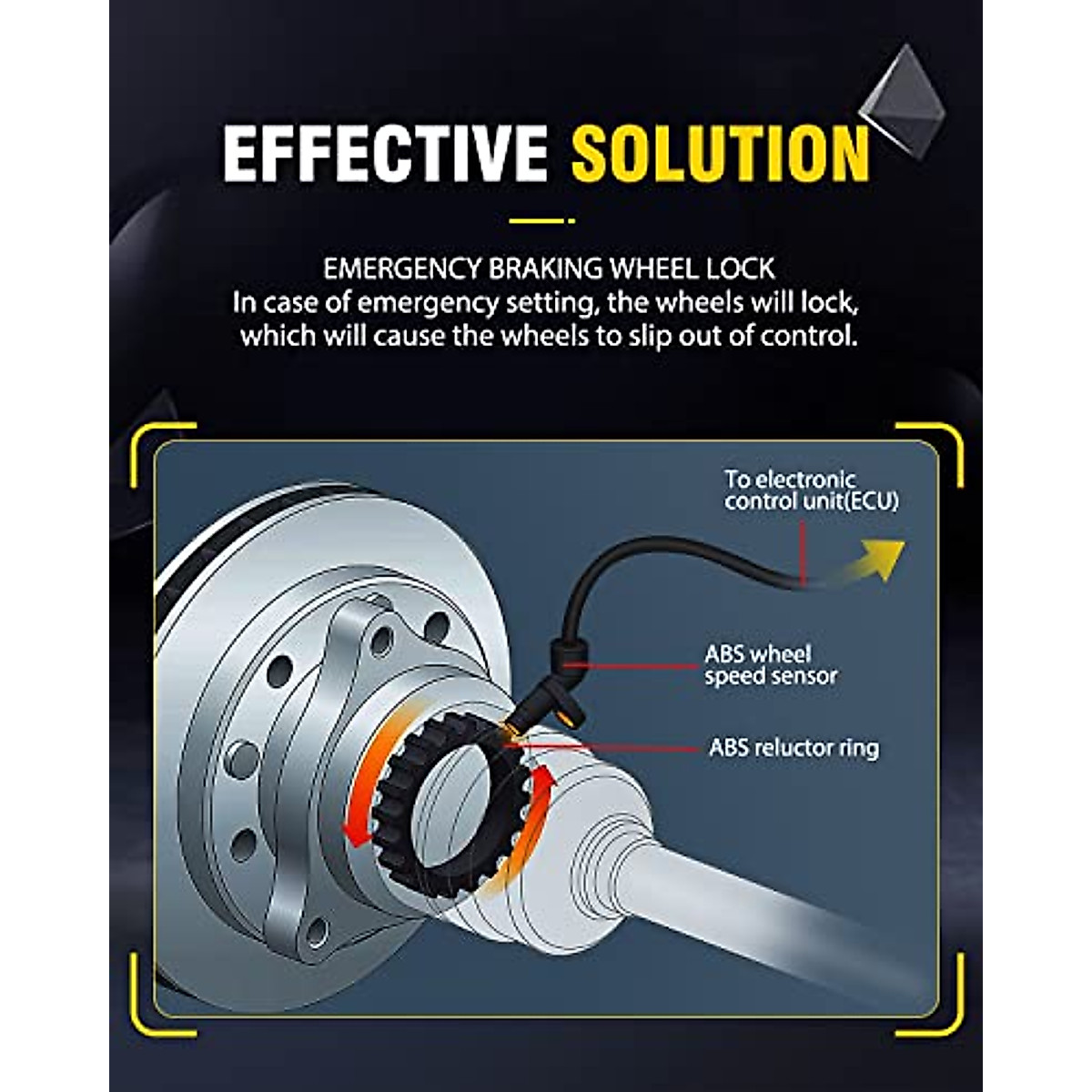 EFFECTIVE SOLUTION

EMERGENCY BRAKING WHEEL LOCK
In case of emergency setting, the wheels will lock, which will cause the wheels to slip out of control.

To electronic control unit(ECU)

ABS wheel speed sensor

ABS reluctor ring