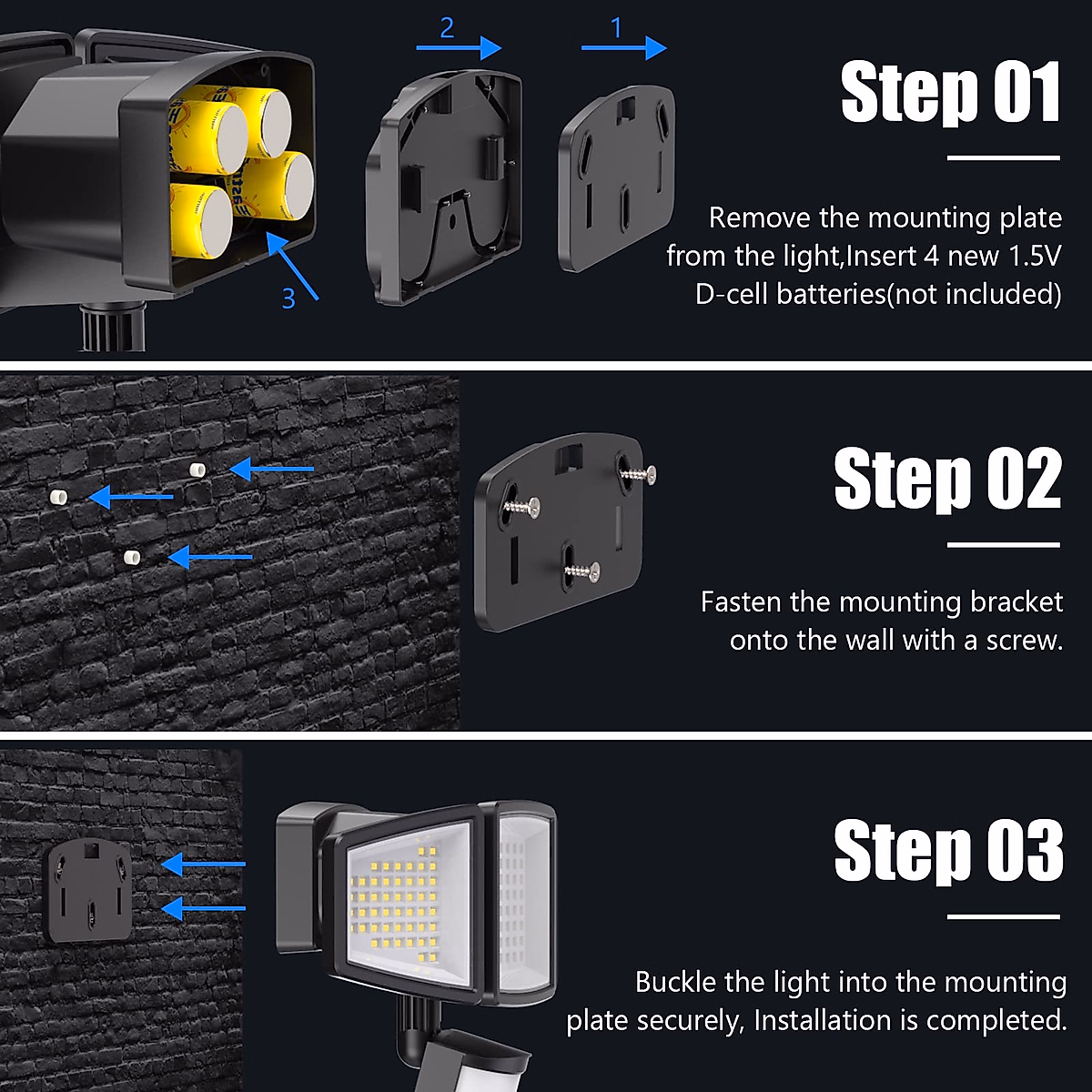 2

1

3

Step 01

Remove the mounting plate from the light,Insert 4 new 1.5V D-cell batteries(not included)

Step 02

Fasten the mounting bracket onto the wall with a screw.

Step 03

Buckle the light into the mounting plate securely, Installation is completed.