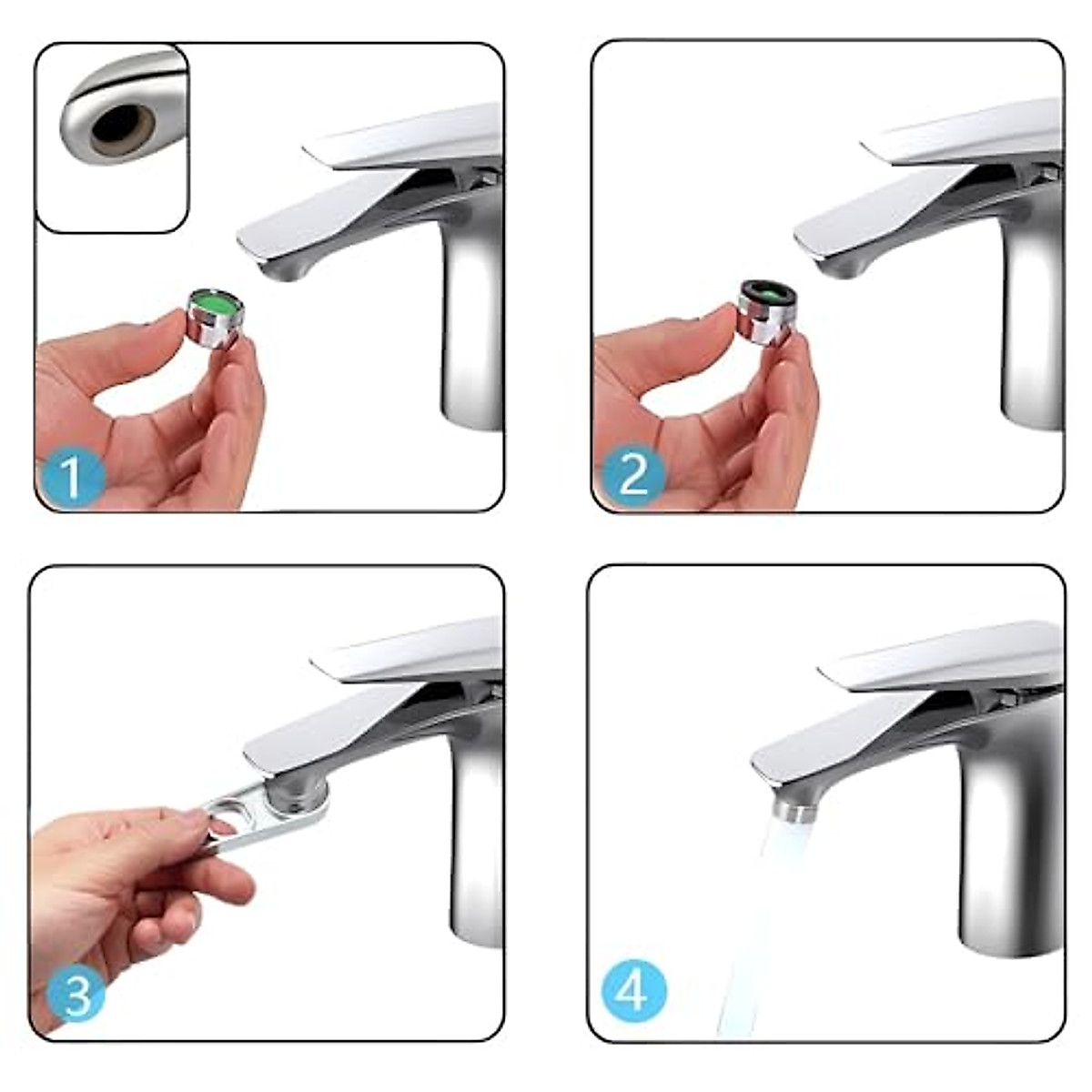 1

2

3

4