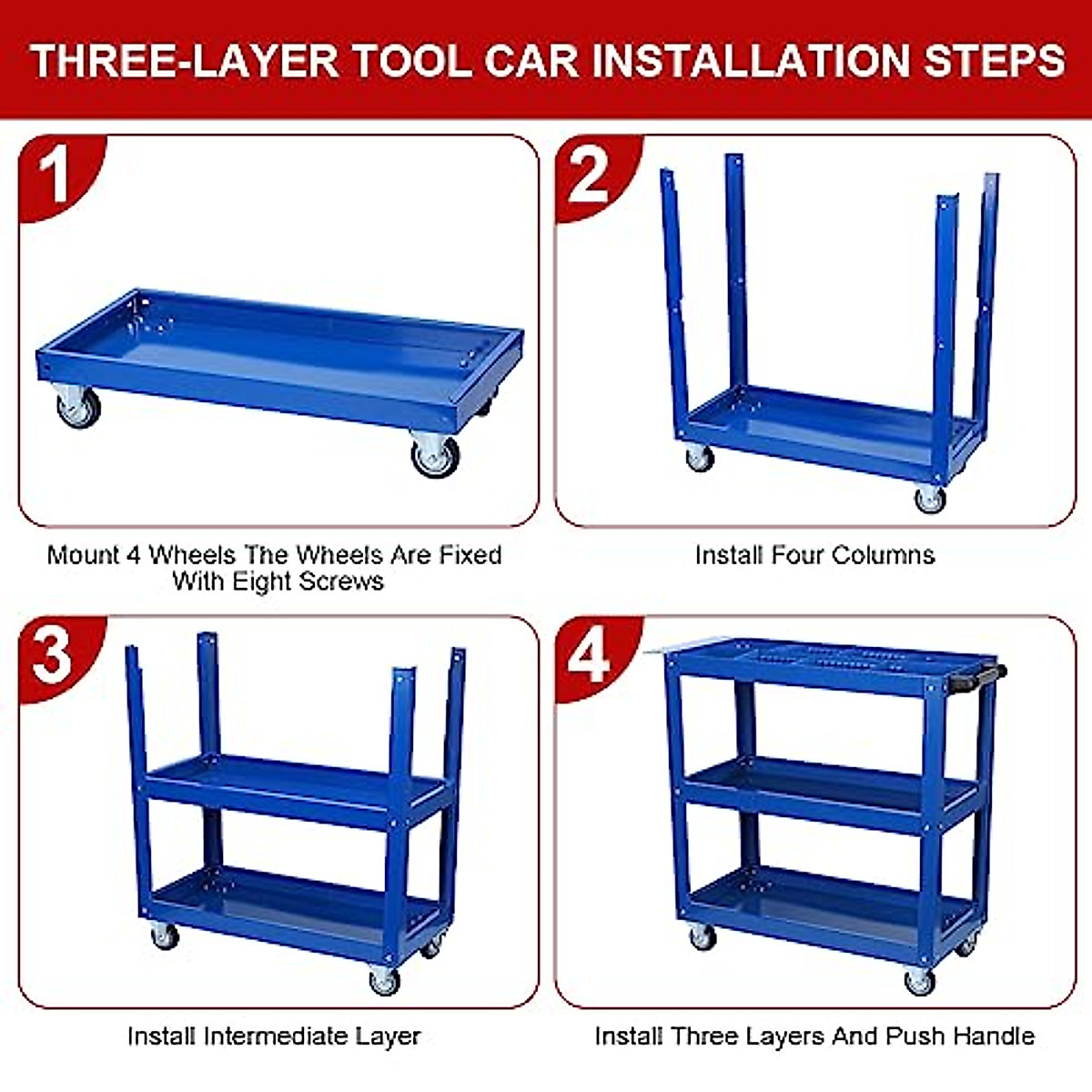 THREE-LAYER TOOL CAR INSTALLATION STEPS

1

Mount 4 Wheels The Wheels Are Fixed With Eight Screws

2

Install Four Columns

3

Install Intermediate Layer

4

Install Three Layers And Push Handle