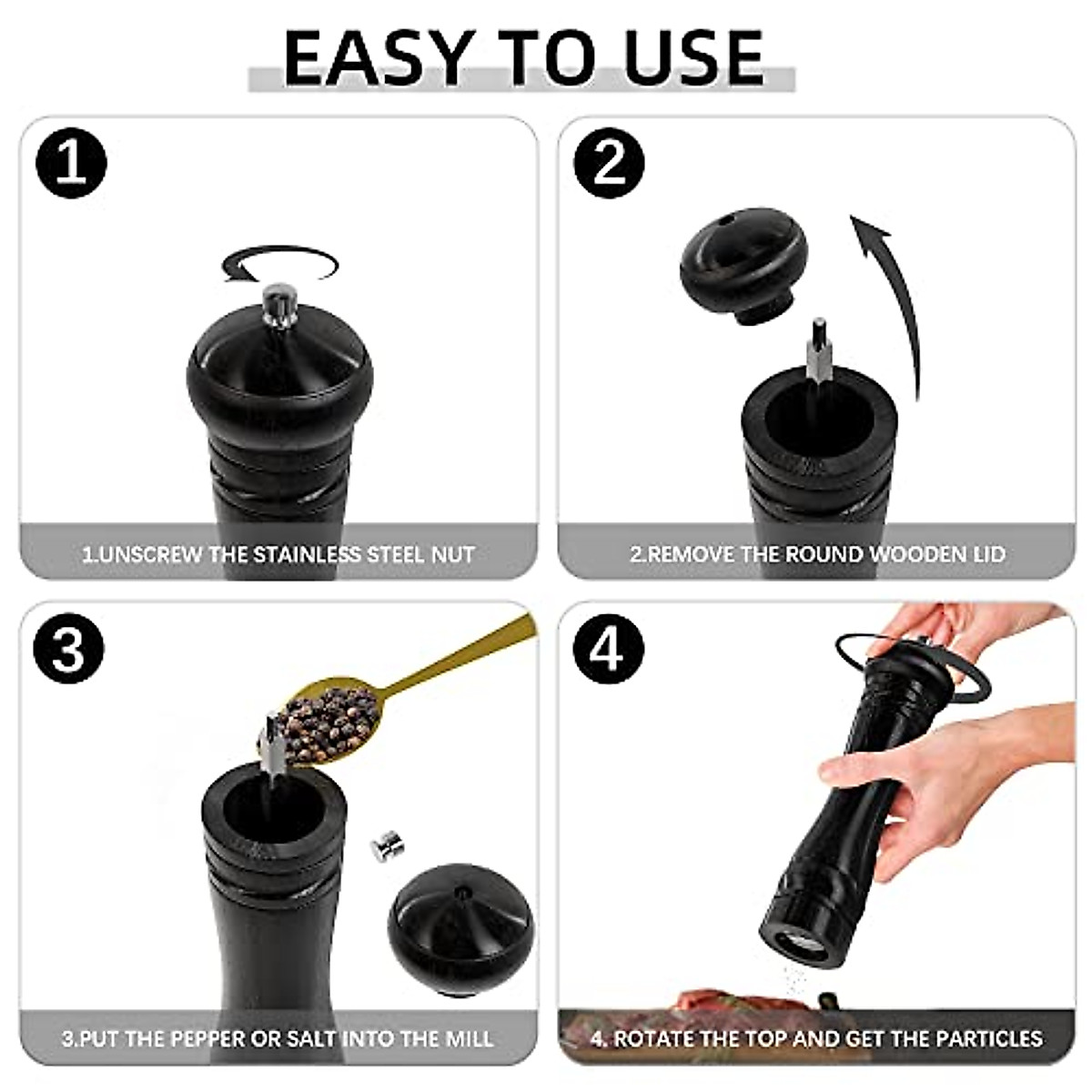 EASY TO USE

1

1.UNSCREW THE STAINLESS STEEL NUT

2

2.REMOVE THE ROUND WOODEN LID

3

3.PUT THE PEPPER OR SALT INTO THE MILL

4

4. ROTATE THE TOP AND GET THE PARTICLES