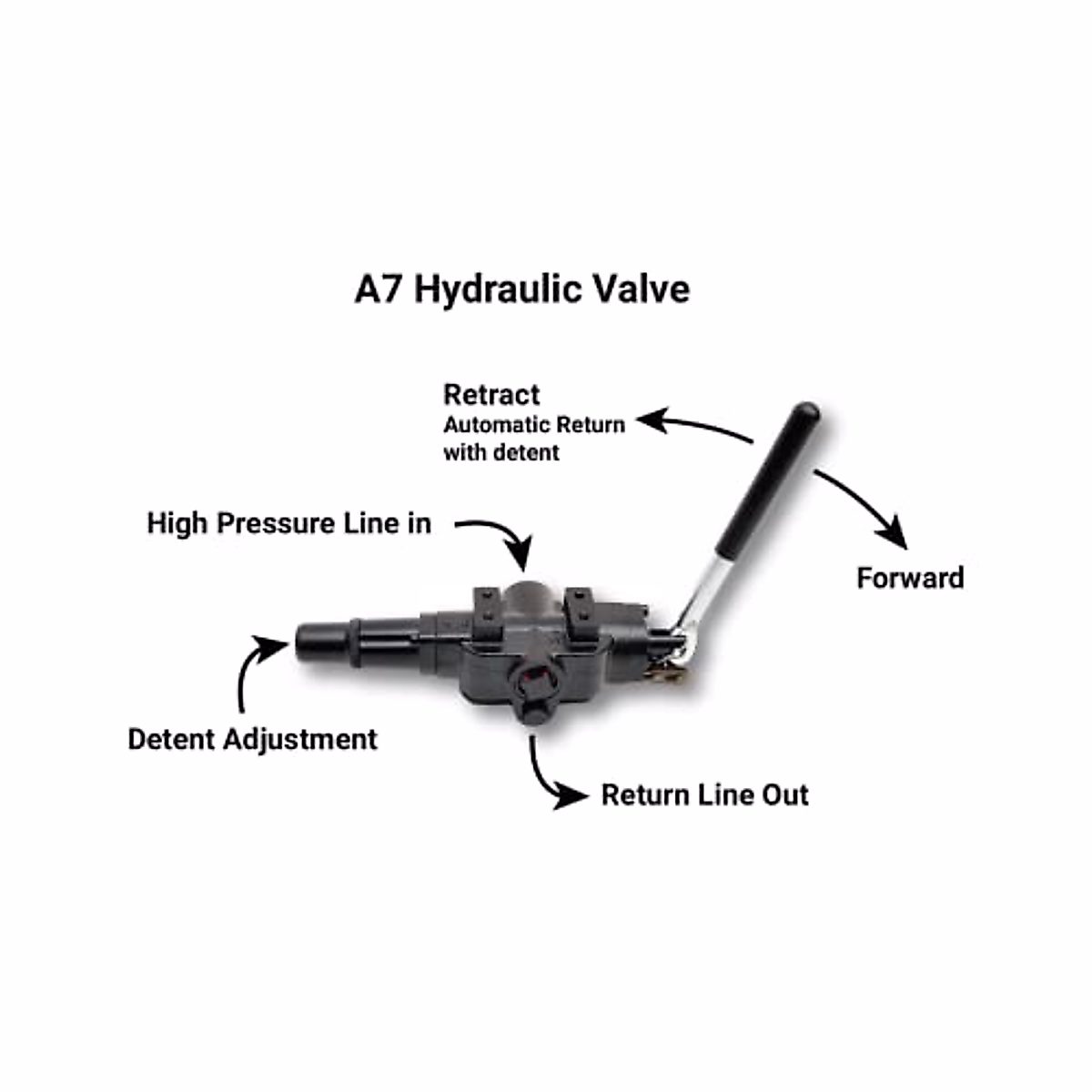 A7 Hydraulic Valve

Retract
Automatic Return with detent

High Pressure Line in

Forward

Detent Adjustment

Return Line Out