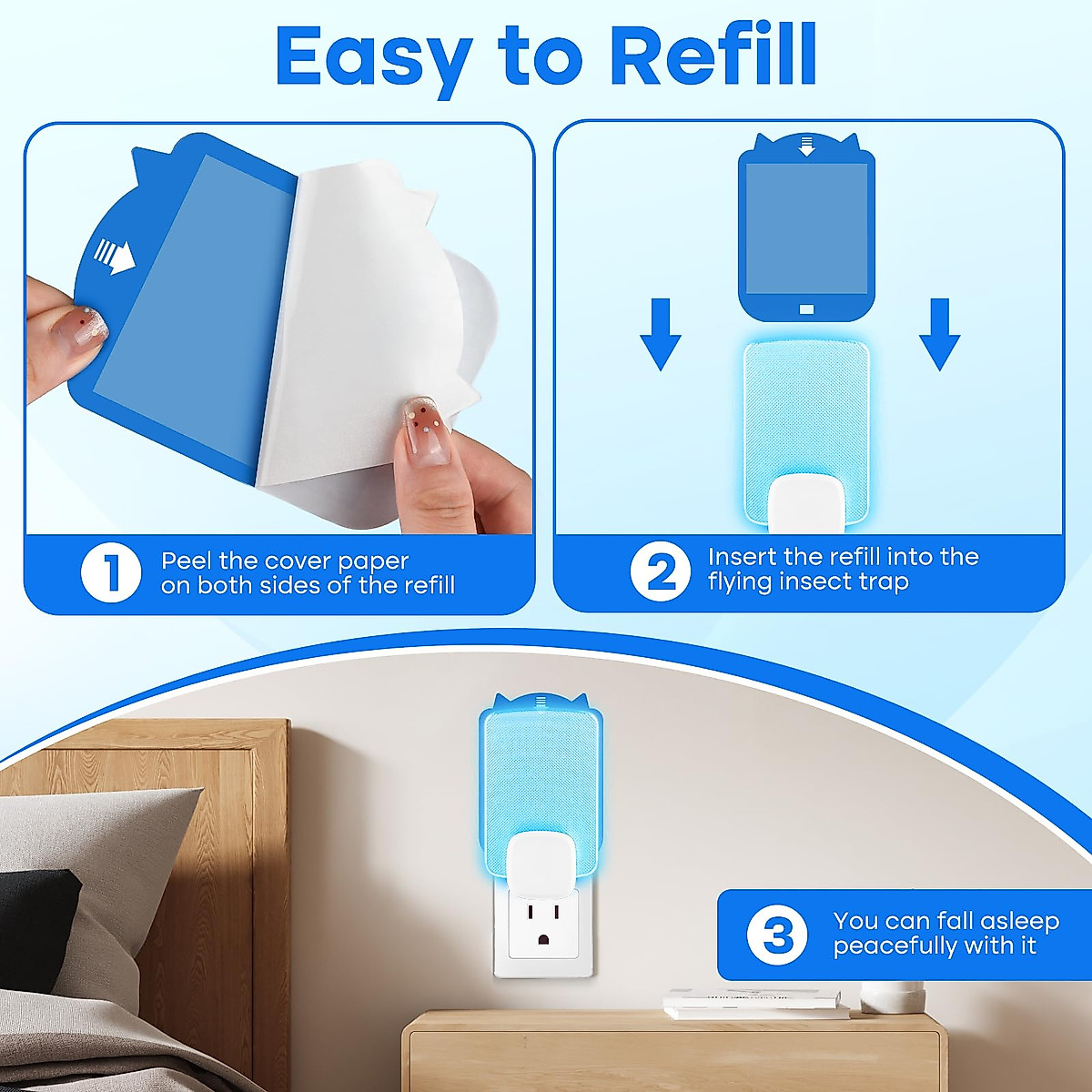 Easy to Refill

1 Peel the cover paper on both sides of the refill

2 Insert the refill into the flying insect trap

3 You can fall asleep peacefully with it