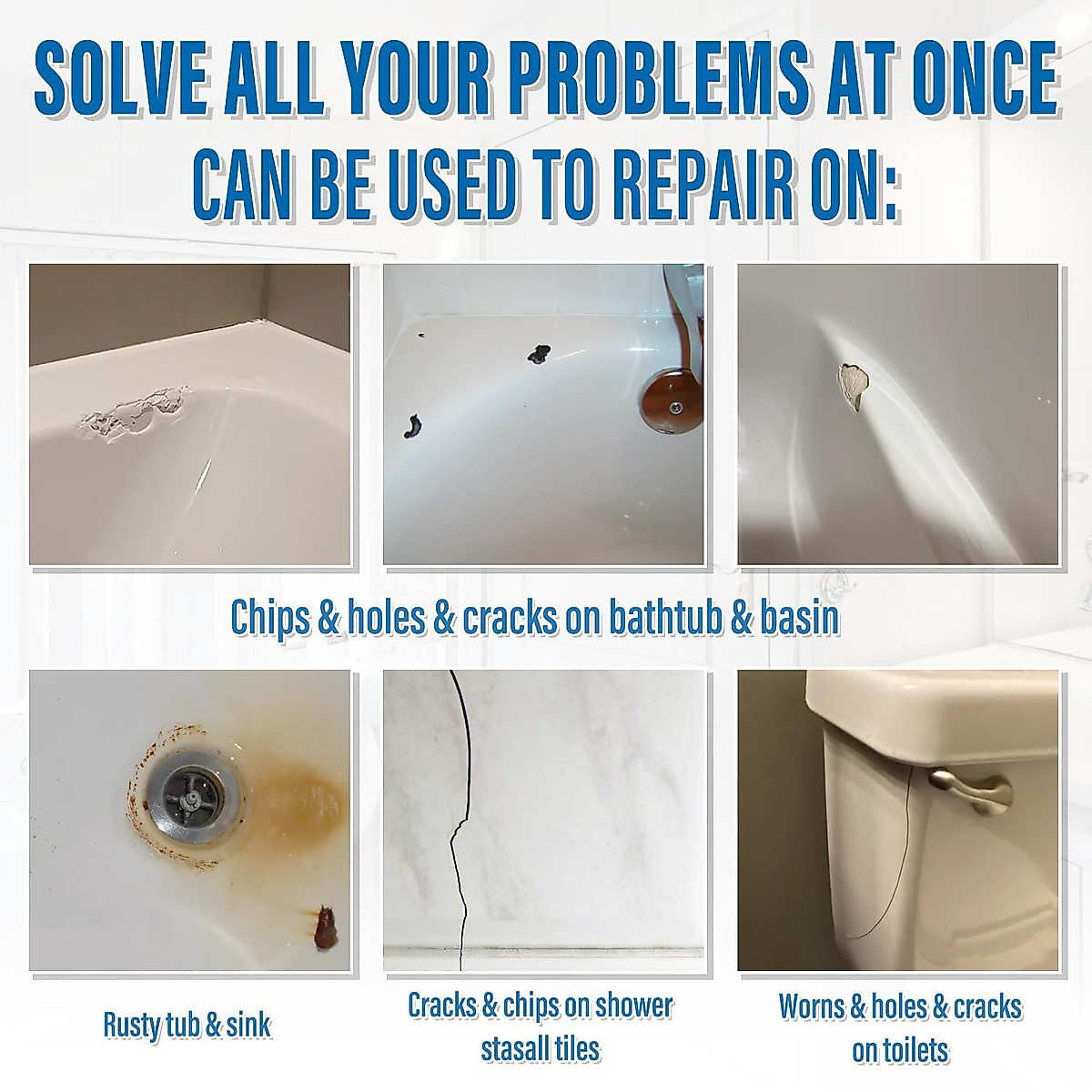 SOLVE ALL YOUR PROBLEMS AT ONCE
CAN BE USED TO REPAIR ON:

Chips & holes & cracks on bathtub & basin

Rusty tub & sink

Cracks & chips on shower stasall tiles

Worns & holes & cracks on toilets