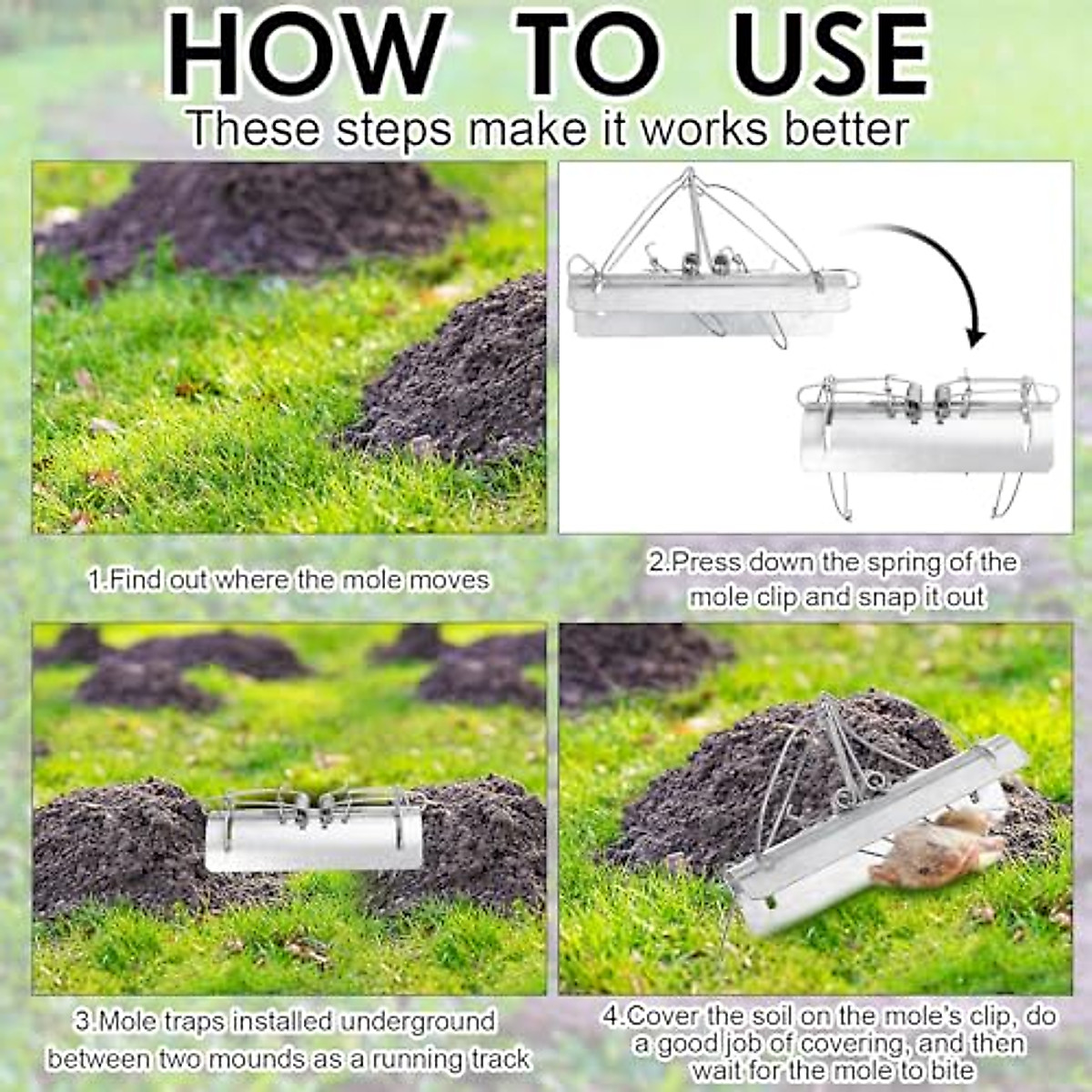 HOW TO USE
These steps make it works better

1.Find out where the mole moves

2.Press down the spring of the mole clip and snap it out

3.Mole traps installed underground between two mounds as a running track

4.Cover the soil on the mole's clip, do a good job of covering, and then wait for the mole to bite