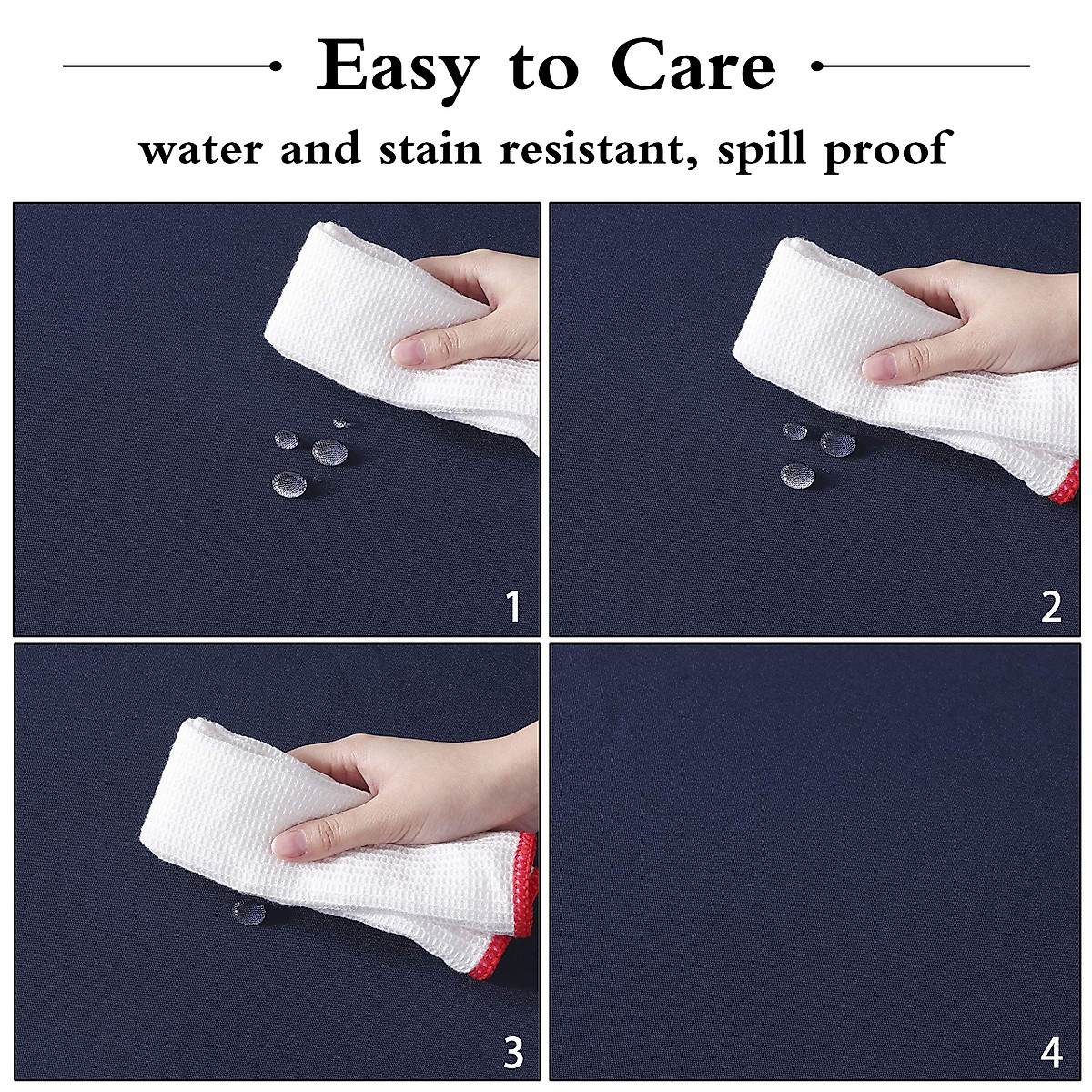 Easy to Care

water and stain resistant, spill proof

1

2

3

4