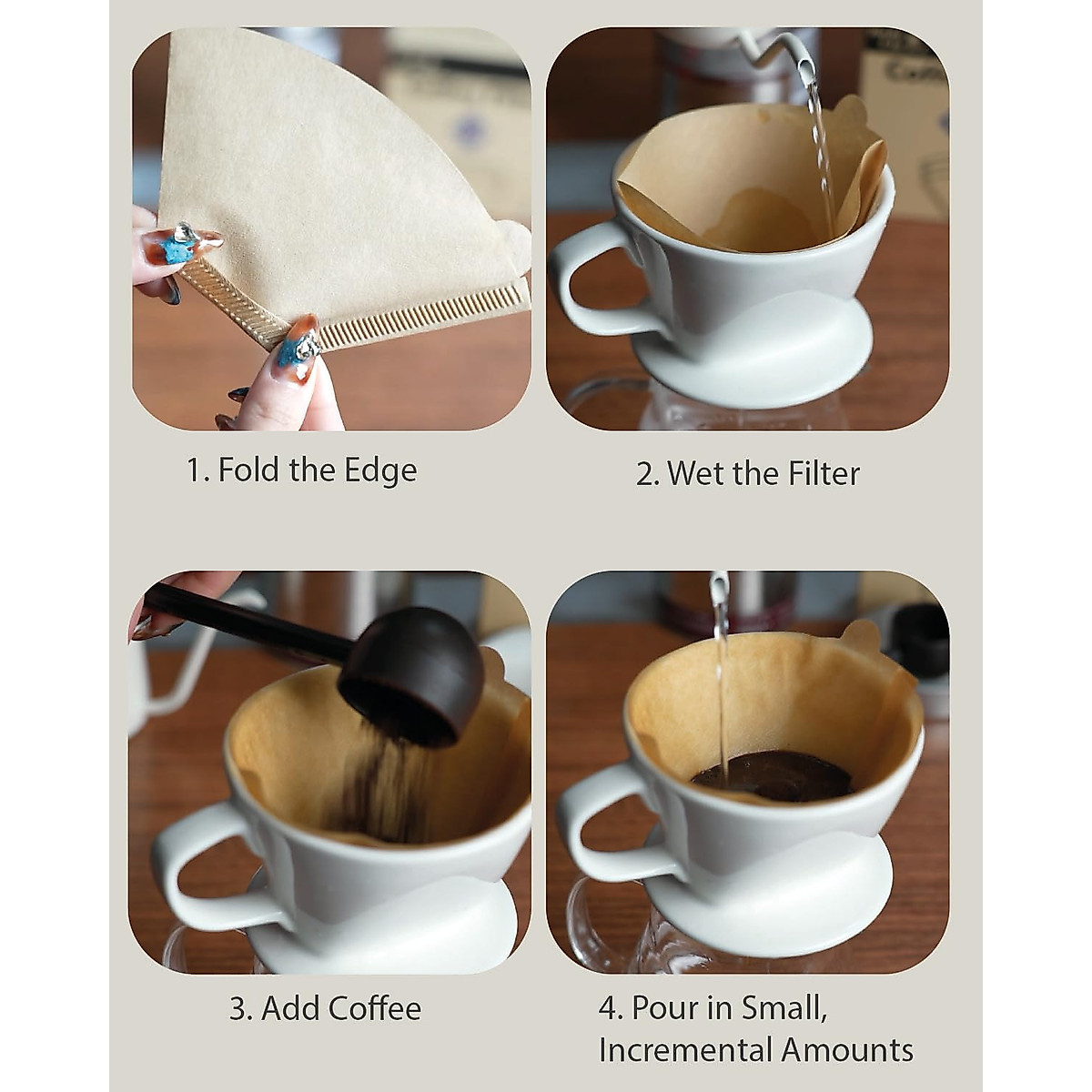 1. Fold the Edge

2. Wet the Filter

3. Add Coffee

4. Pour in Small, Incremental Amounts