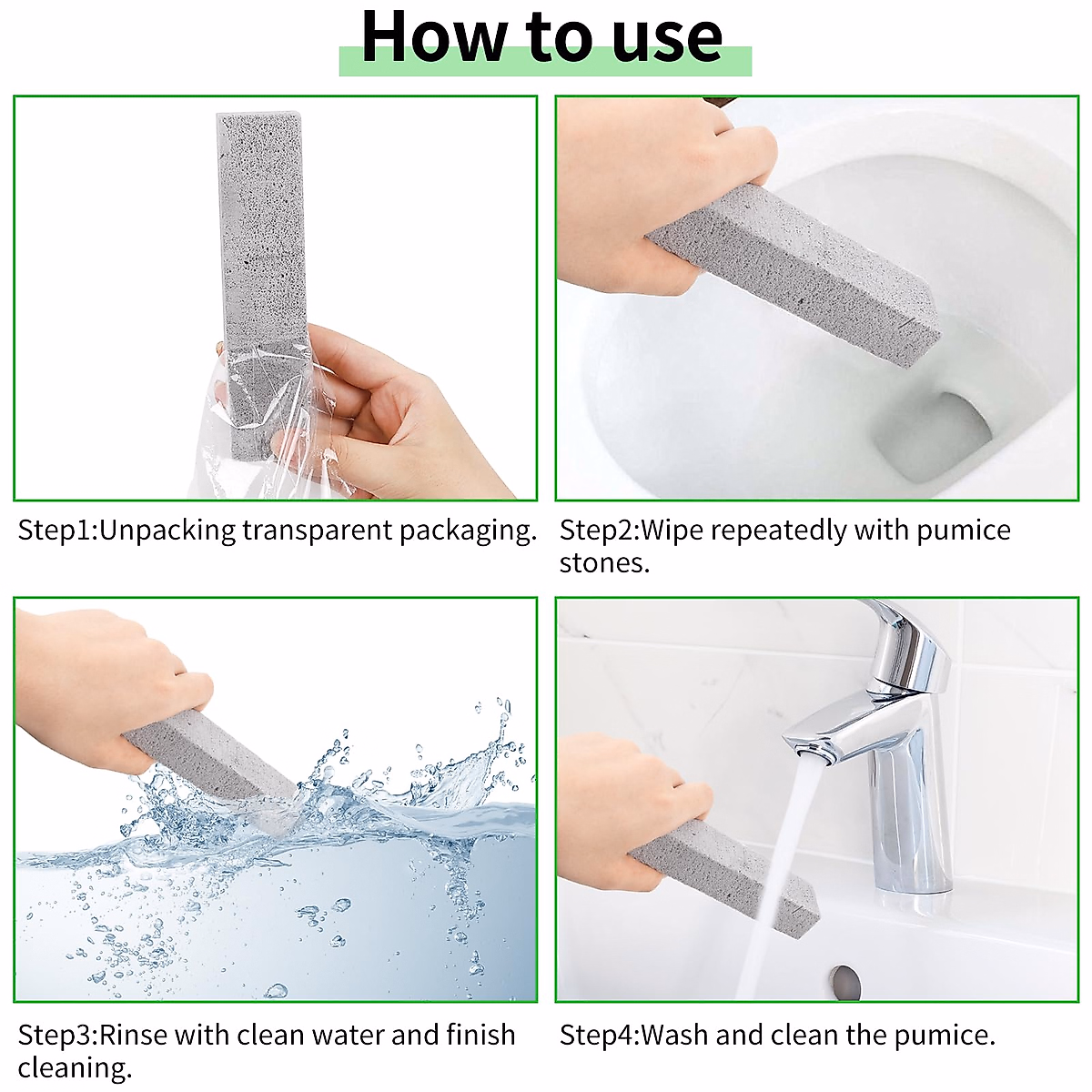 How to use

Step1:Unpacking transparent packaging.

Step2:Wipe repeatedly with pumice stones.

Step3:Rinse with clean water and finish cleaning.

Step4:Wash and clean the pumice.