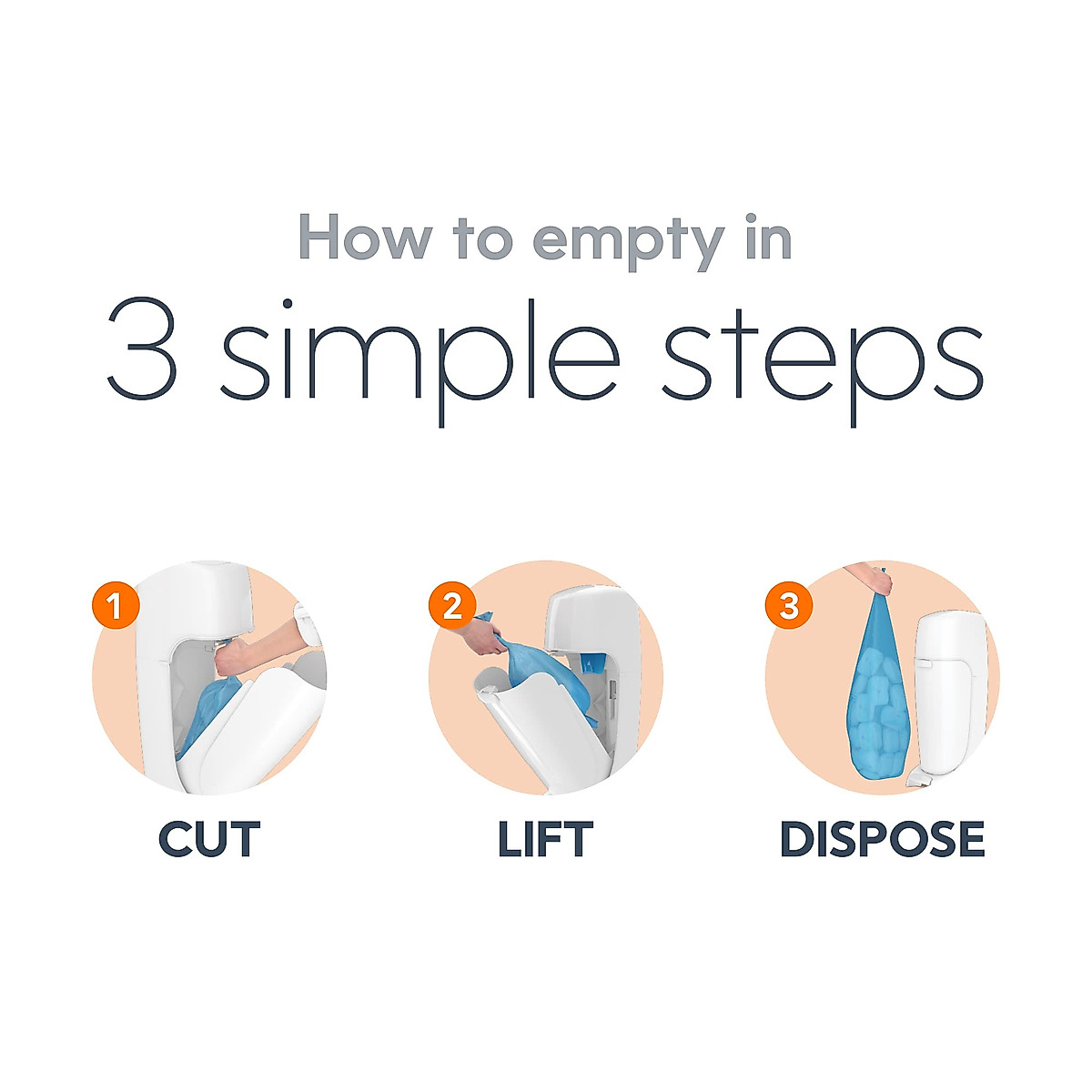 How to empty in
3 simple steps

1
CUT

2
LIFT

3
DISPOSE