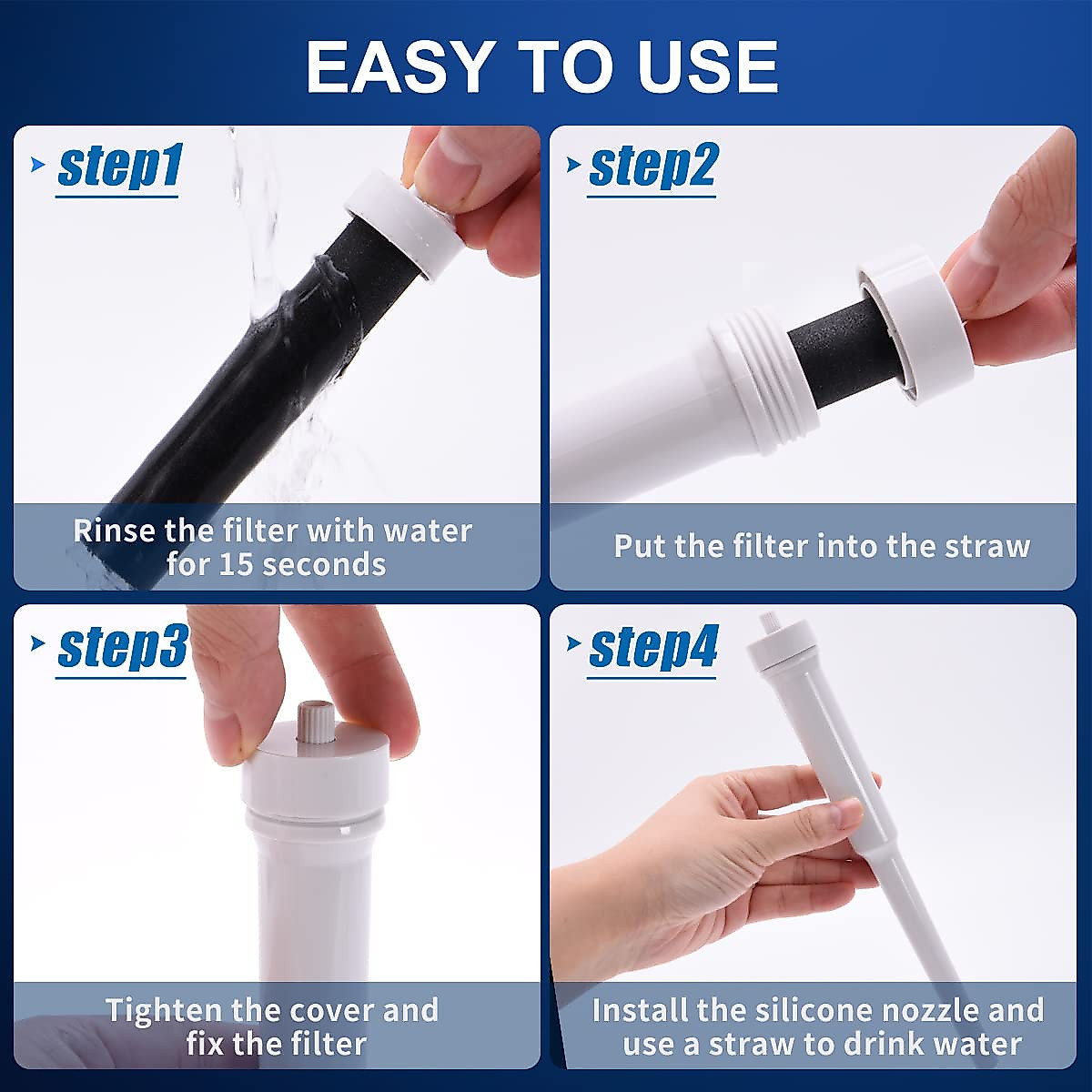 EASY TO USE

step1

Rinse the filter with water for 15 seconds

step2

Put the filter into the straw

step3

Tighten the cover and fix the filter

step4

Install the silicone nozzle and use a straw to drink water