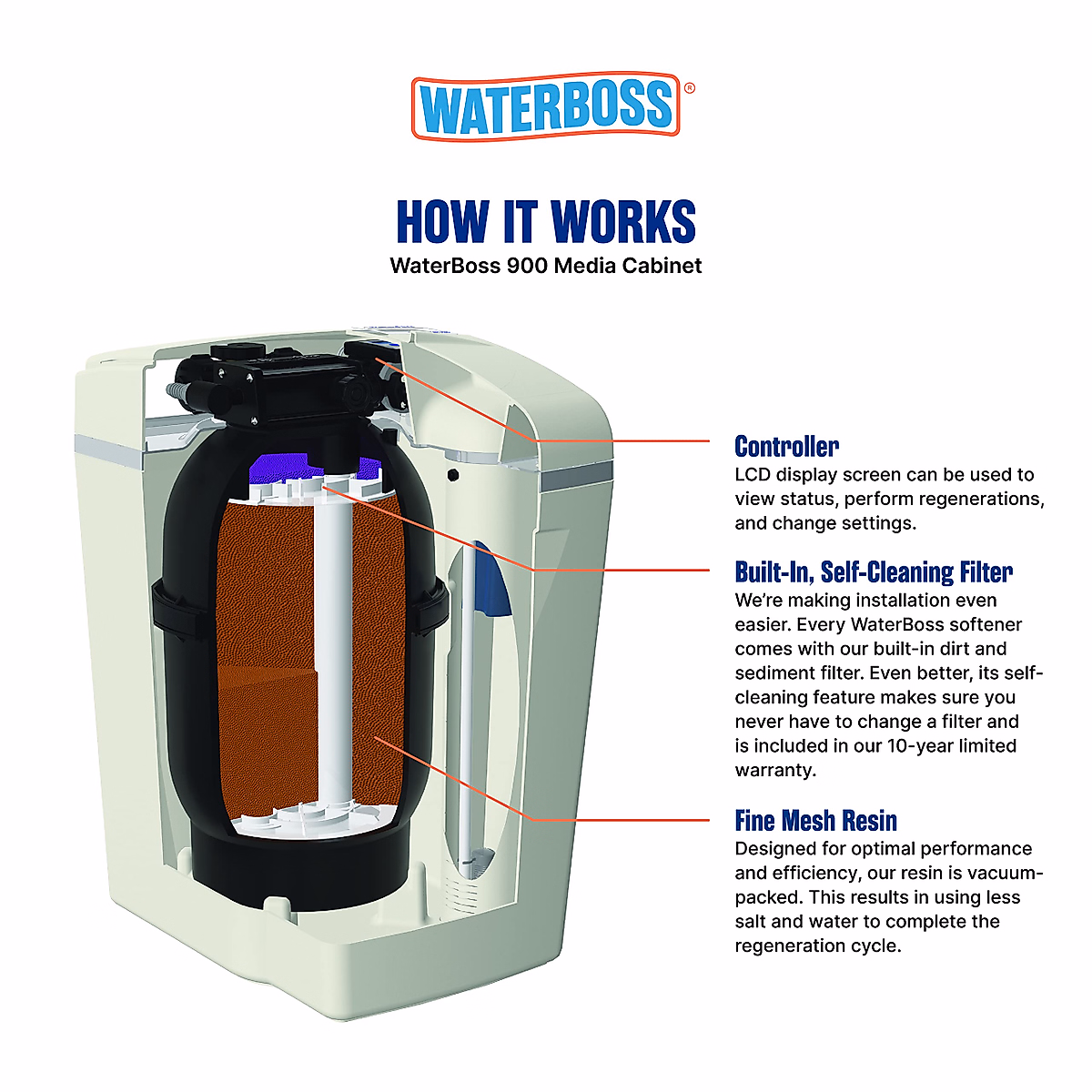 WATERBOSS®

HOW IT WORKS
WaterBoss 900 Media Cabinet

Controller
LCD display screen can be used to view status, perform regenerations, and change settings.

Built-In, Self-Cleaning Filter
We're making installation even easier. Every WaterBoss softener comes with our built-in dirt and sediment filter. Even better, its self-cleaning feature makes sure you never have to change a filter and is included in our 10-year limited warranty.

Fine Mesh Resin
Designed for optimal performance and efficiency, our resin is vacuum-packed. This results in using less salt and water to complete the regeneration cycle.