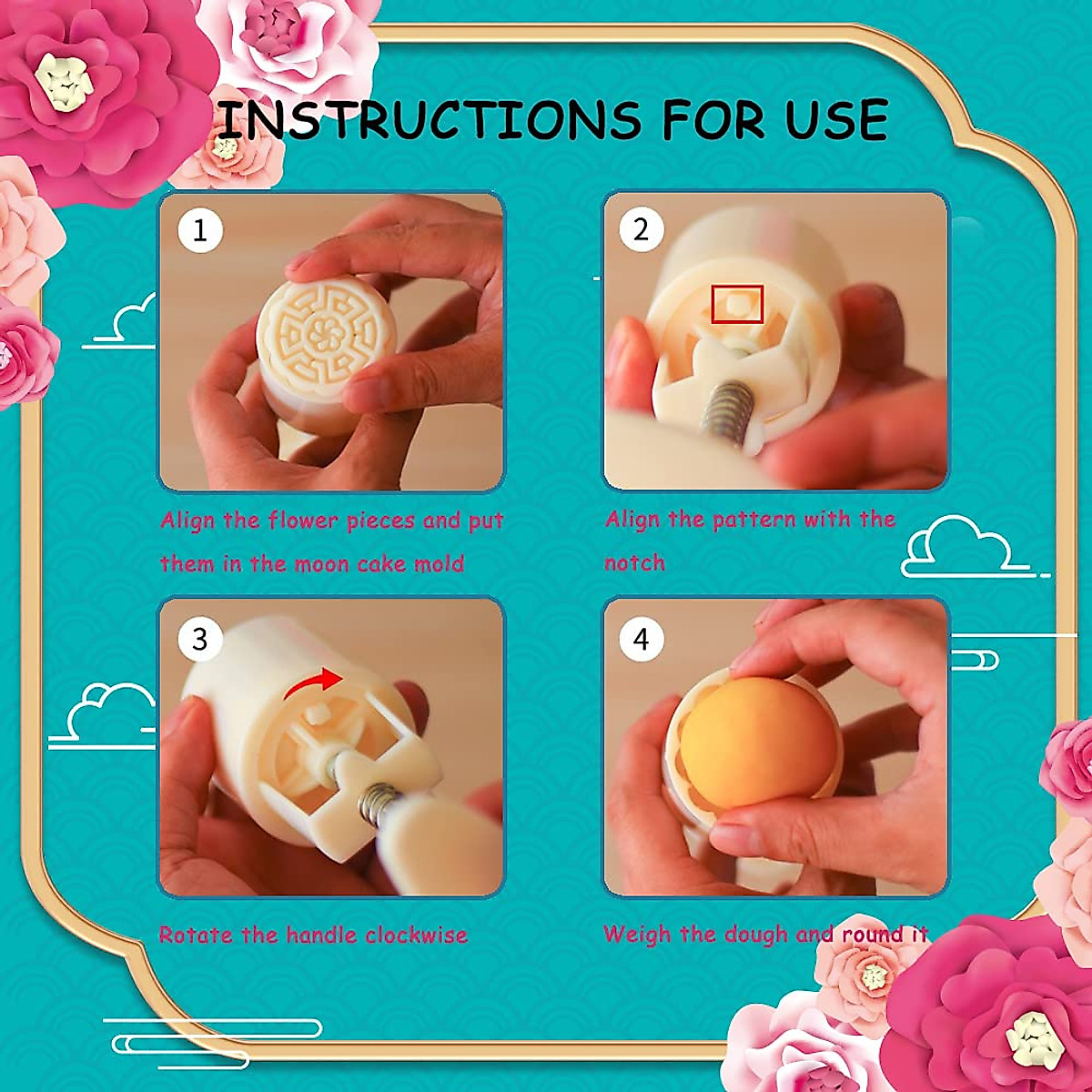 INSTRUCTIONS FOR USE

1

Align the flower pieces and put them in the moon cake mold

2

Align the pattern with the notch

3

Rotate the handle clockwise

4

Weigh the dough and round it