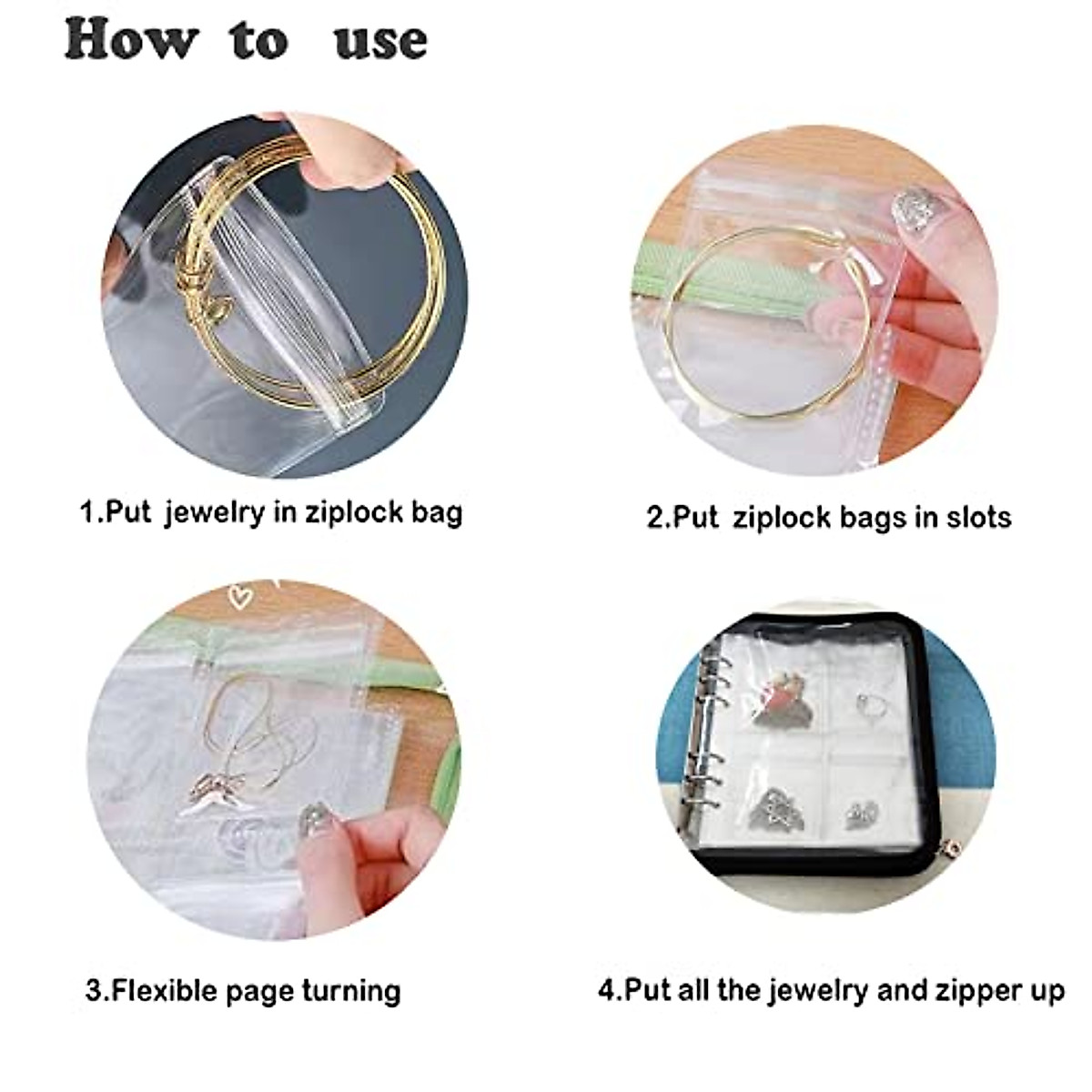 How to use

1.Put jewelry in ziplock bag

2.Put ziplock bags in slots

3.Flexible page turning

4.Put all the jewelry and zipper up