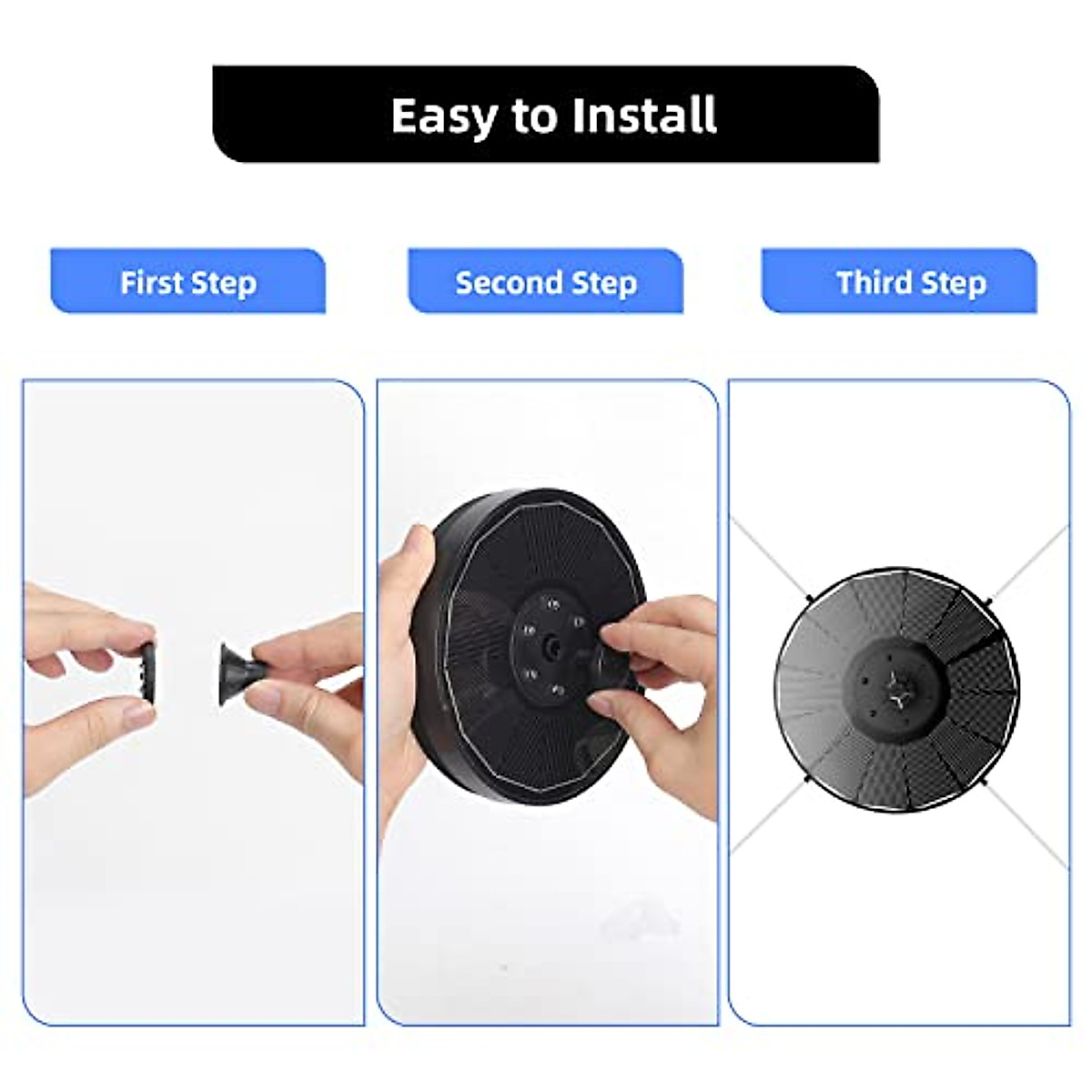 Easy to Install

First Step

Second Step

Third Step