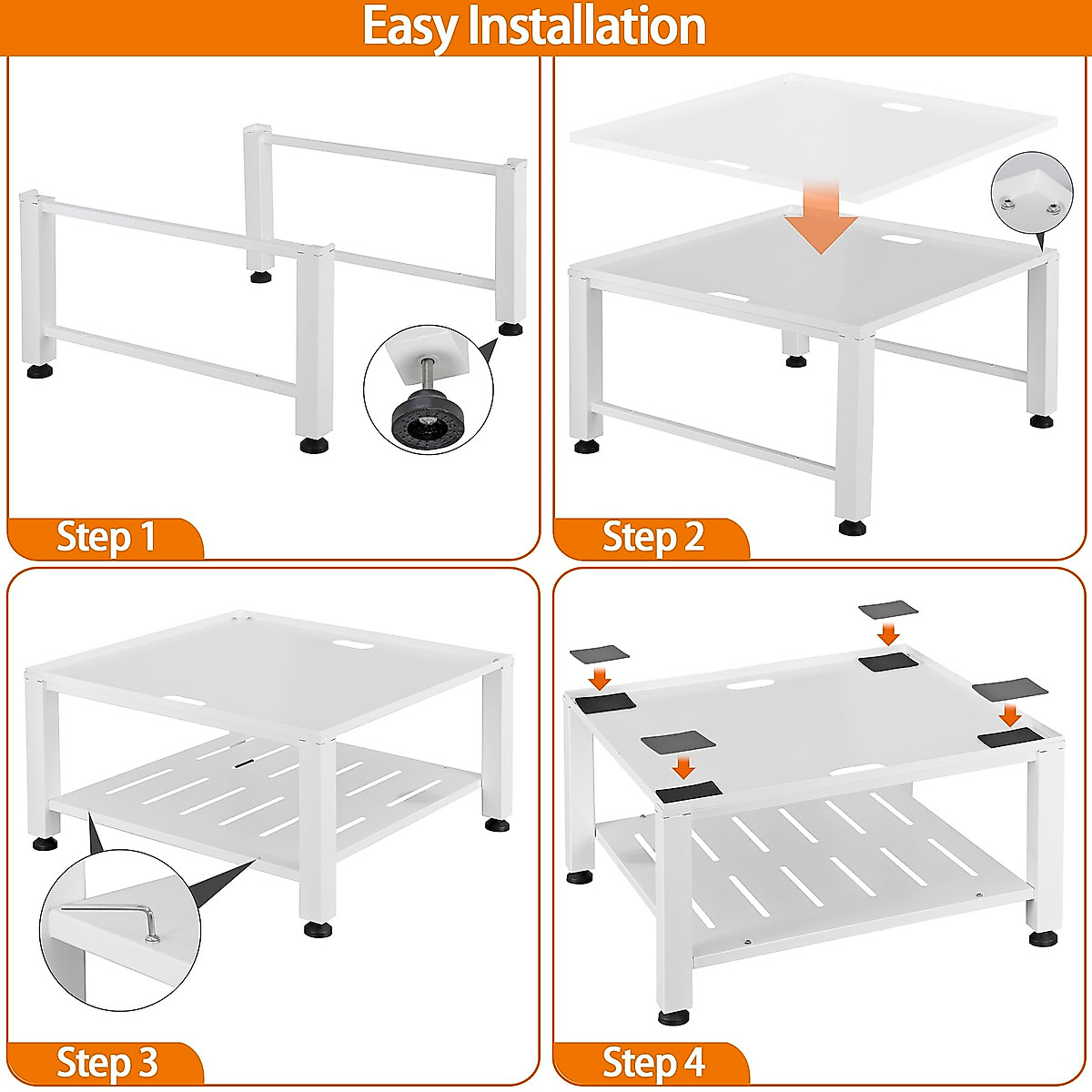 Easy Installation

Step 1

Step 2

Step 3

Step 4