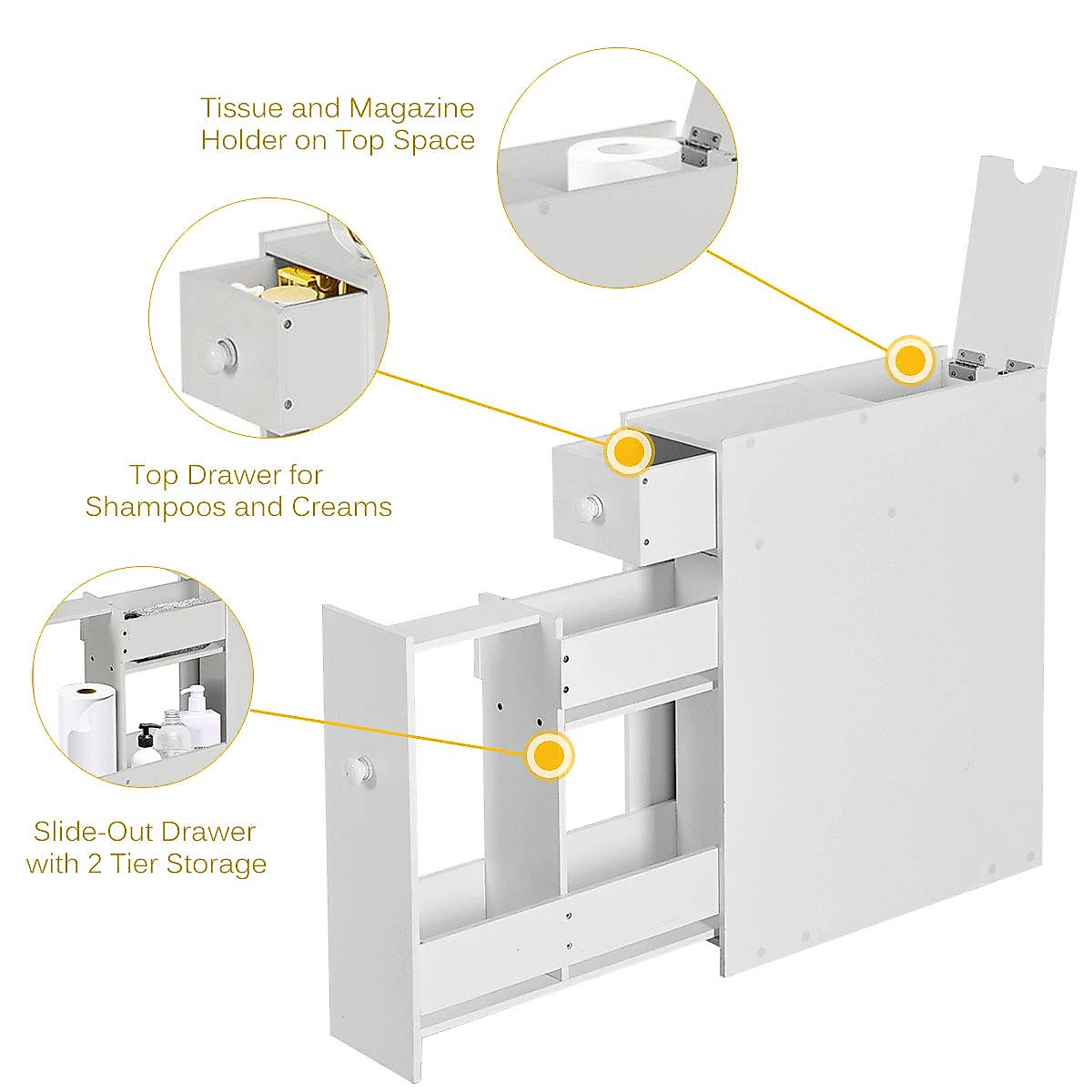 Tissue and Magazine Holder on Top Space

Top Drawer for Shampoos and Creams

Slide-Out Drawer with 2 Tier Storage