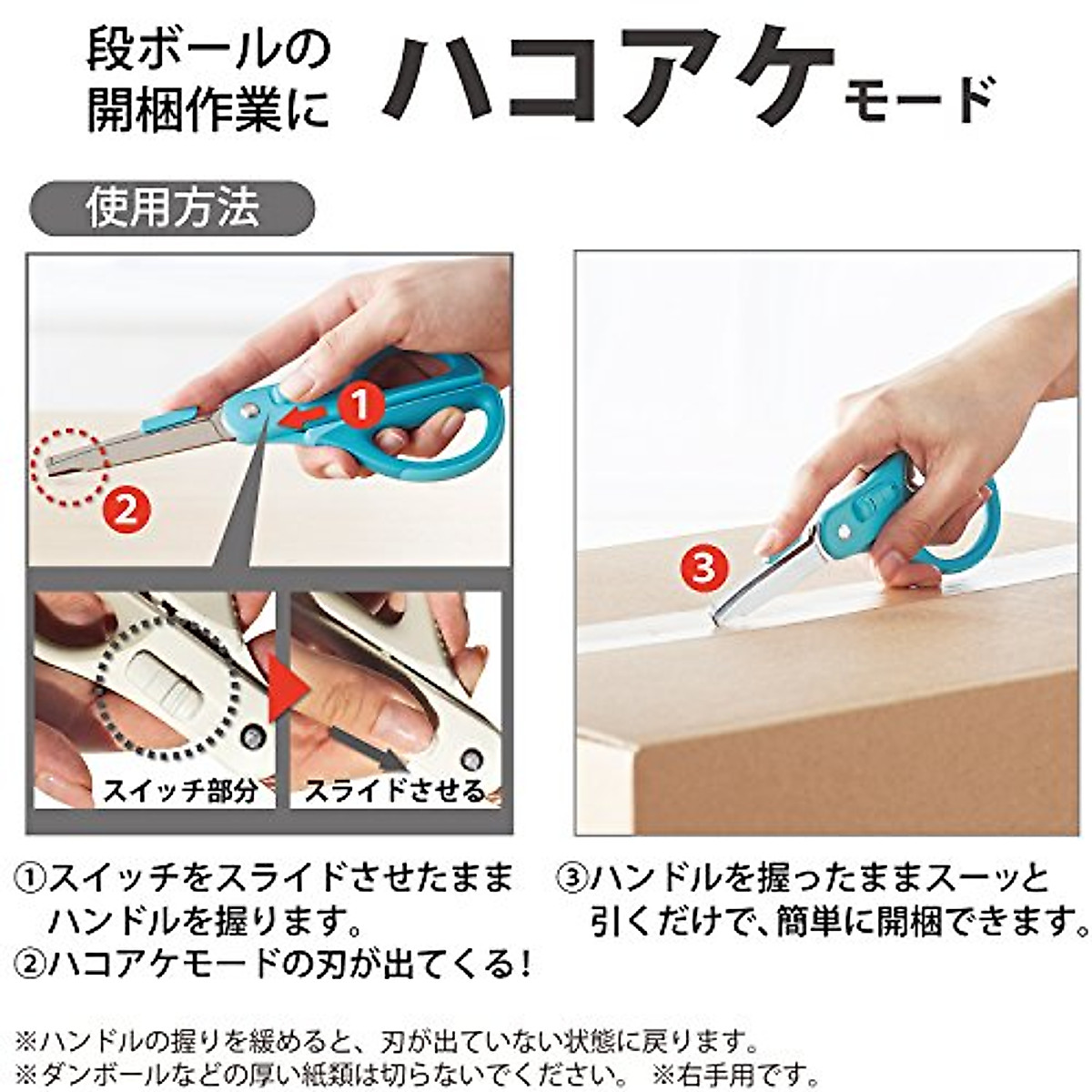 段ボールの開梱作業に ハコアケモード

使用方法

1

2

スイッチ部分

スライドさせる

3

①スイッチをスライドさせたままハンドルを握ります。
②ハコアケモードの刃が出てくる!

③ハンドルを握ったままスーッと引くだけで、簡単に開梱できます。

※ハンドルの握りを緩めると、刃が出ていない状態に戻ります。
※ダンボールなどの厚い紙類は切らないでください。 ※右手用です。