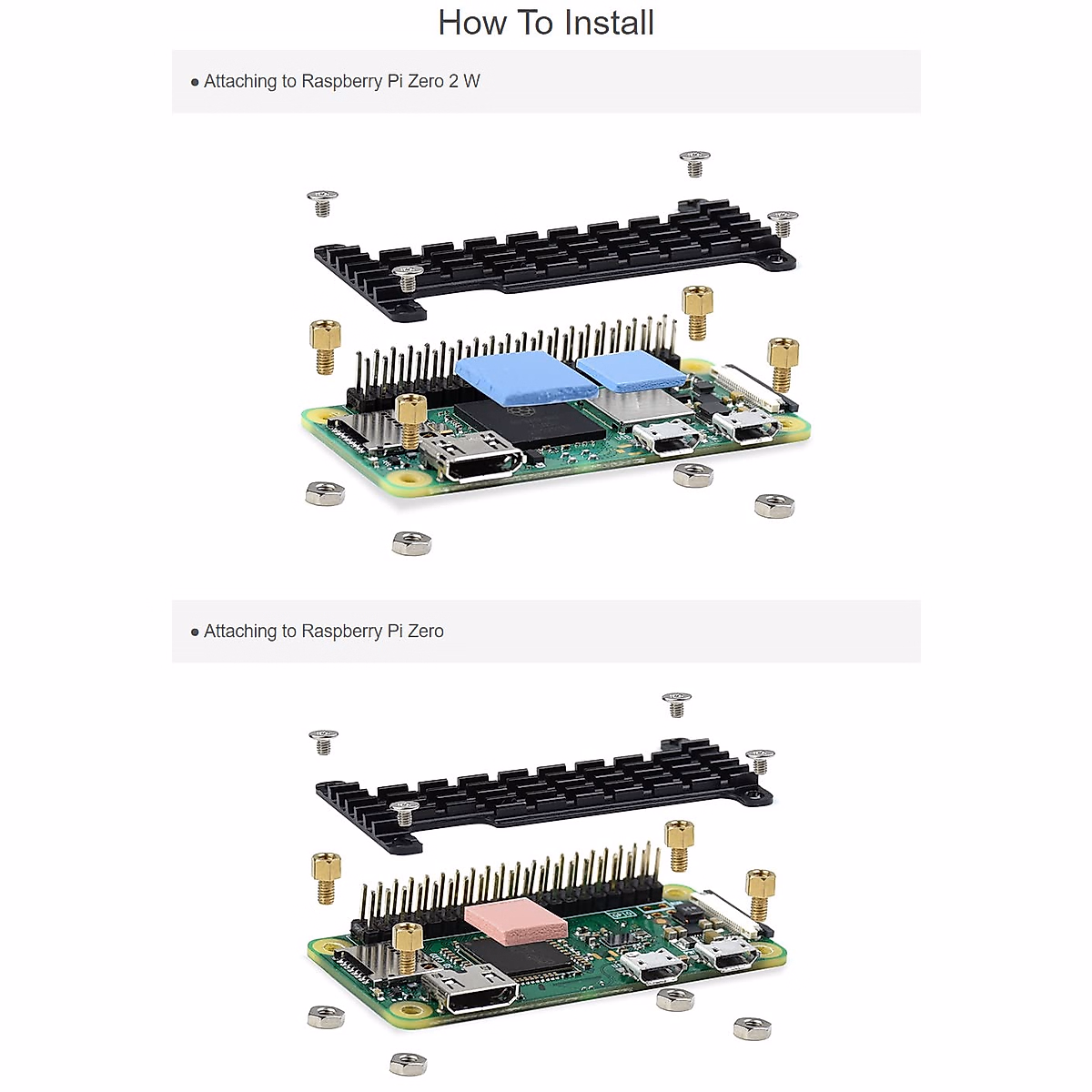 How To Install

● Attaching to Raspberry Pi Zero 2 W

● Attaching to Raspberry Pi Zero