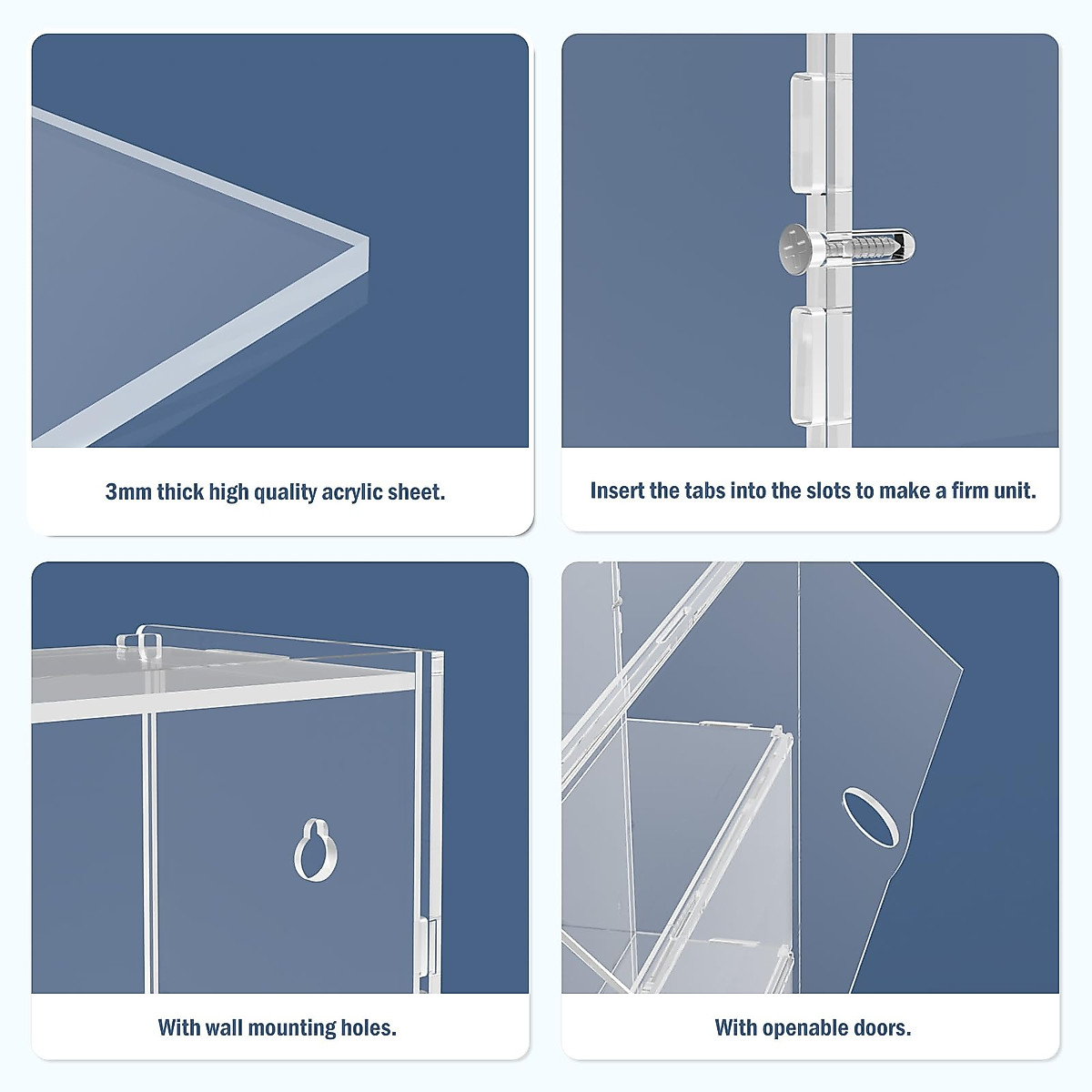 3mm thick high quality acrylic sheet.

Insert the tabs into the slots to make a firm unit.

With wall mounting holes.

With openable doors.