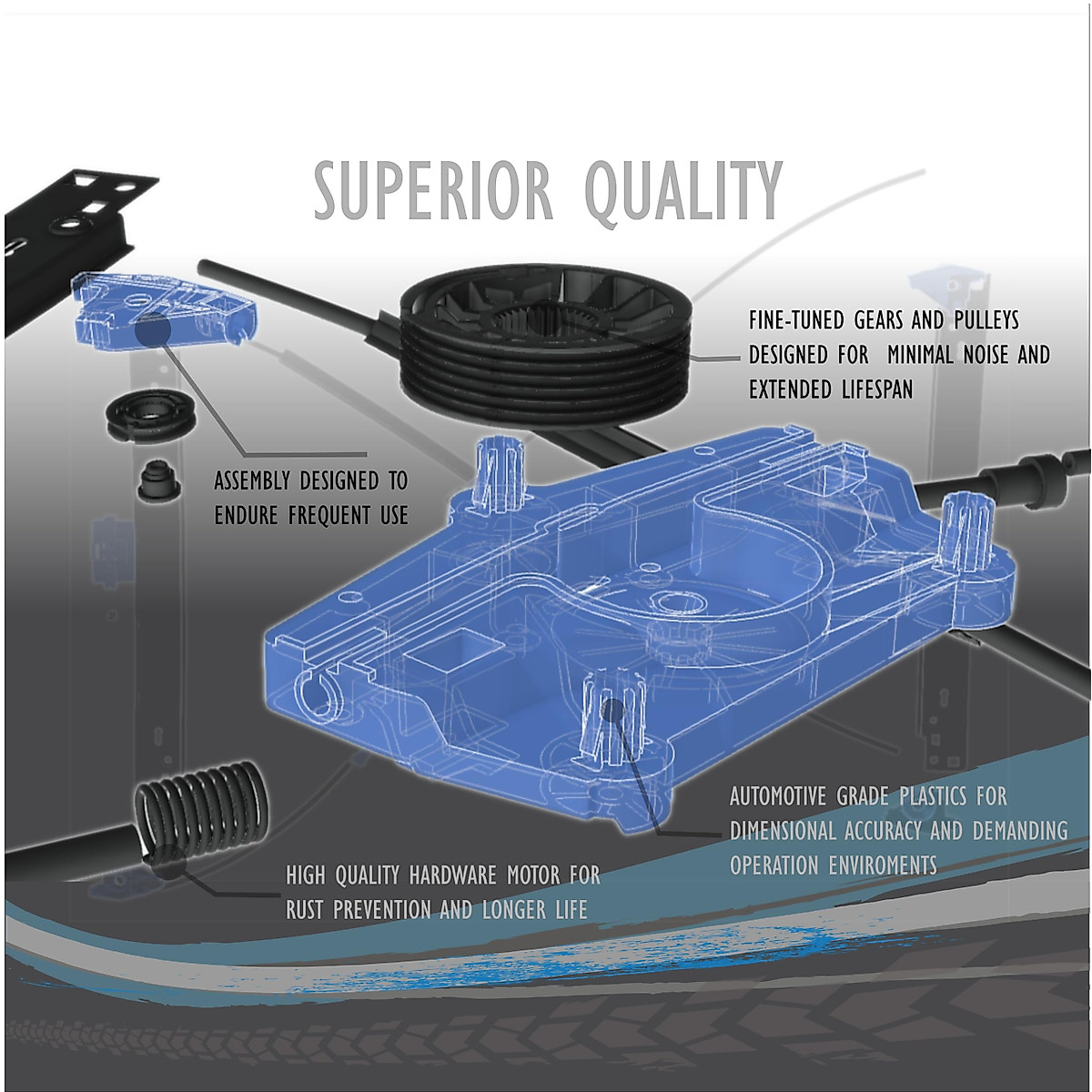 SUPERIOR QUALITY

FINE-TUNED GEARS AND PULLEYS DESIGNED FOR MINIMAL NOISE AND EXTENDED LIFESPAN

ASSEMBLY DESIGNED TO ENDURE FREQUENT USE

AUTOMOTIVE GRADE PLASTICS FOR DIMENSIONAL ACCURACY AND DEMANDING OPERATION ENVIROMENTS

HIGH QUALITY HARDWARE MOTOR FOR RUST PREVENTION AND LONGER LIFE