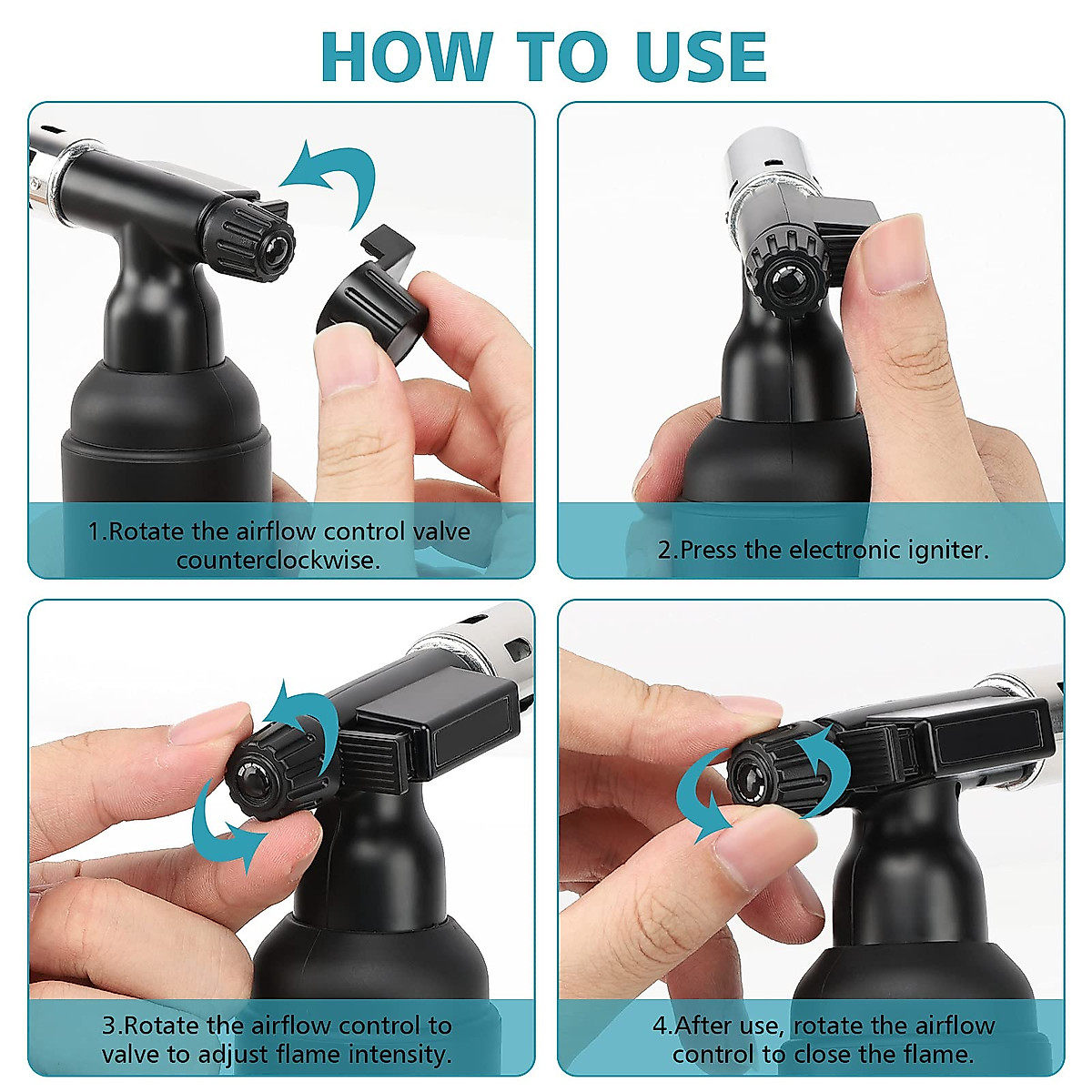 HOW TO USE

1.Rotate the airflow control valve counterclockwise.

2.Press the electronic igniter.

3.Rotate the airflow control to valve to adjust flame intensity.

4.After use, rotate the airflow control to close the flame.