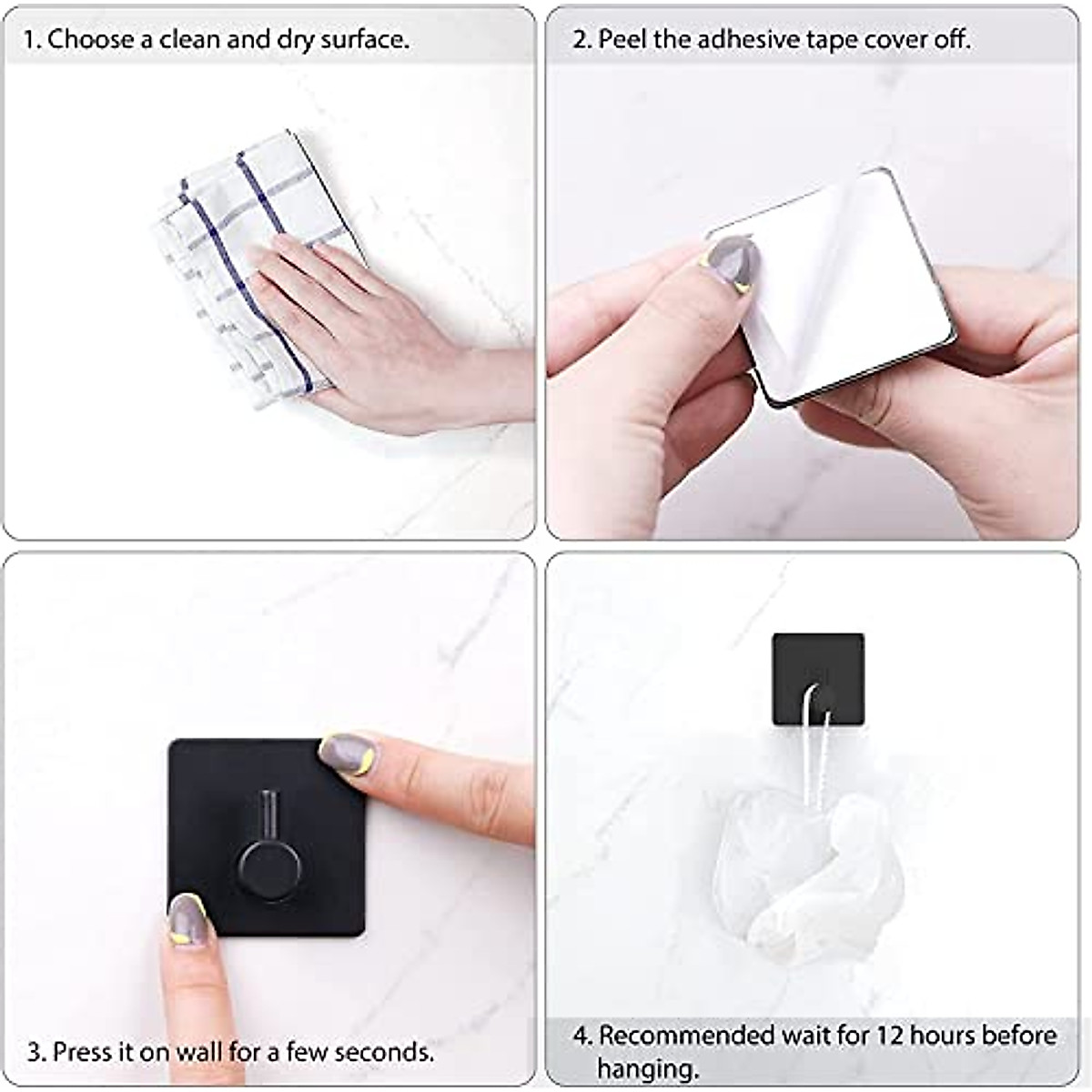 1. Choose a clean and dry surface.

2. Peel the adhesive tape cover off.

3. Press it on wall for a few seconds.

4. Recommended wait for 12 hours before hanging.