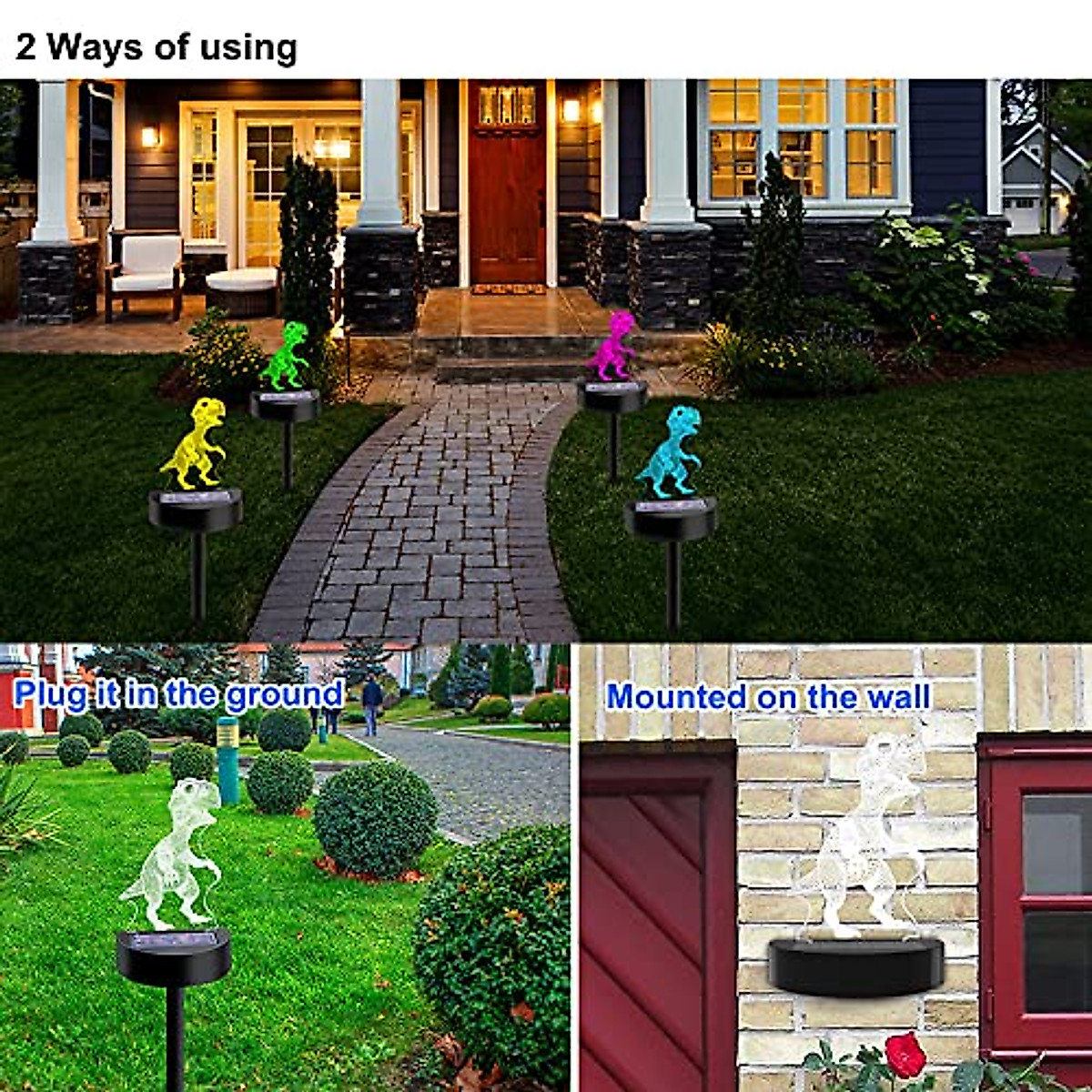 2 Ways of using

Plug it in the ground

Mounted on the wall