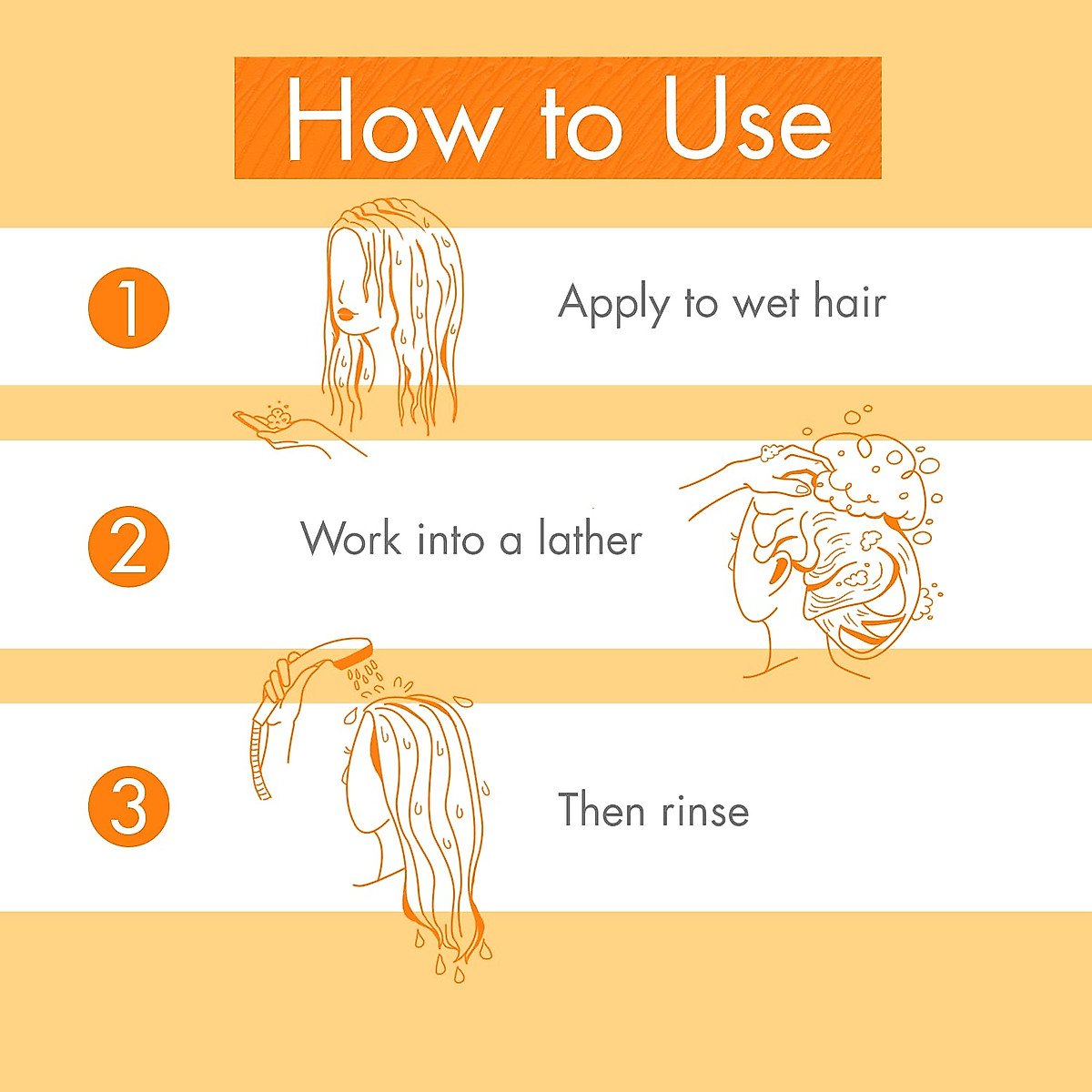 How to Use

1 Apply to wet hair

2 Work into a lather

3 Then rinse