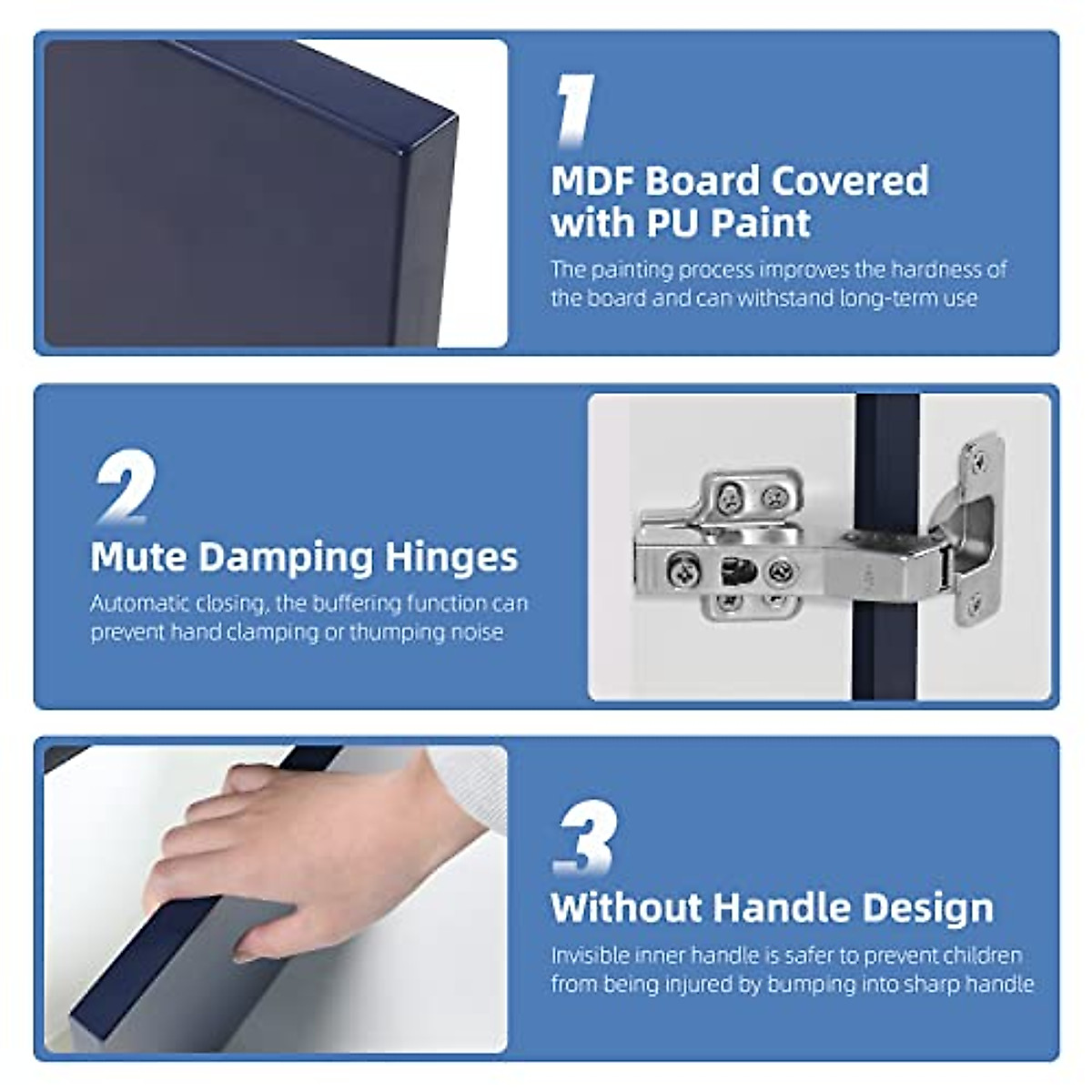 1

MDF Board Covered with PU Paint

The painting process improves the hardness of the board and can withstand long-term use

2

Mute Damping Hinges

Automatic closing, the buffering function can prevent hand clamping or thumping noise

3

Without Handle Design

Invisible inner handle is safer to prevent children from being injured by bumping into sharp handle