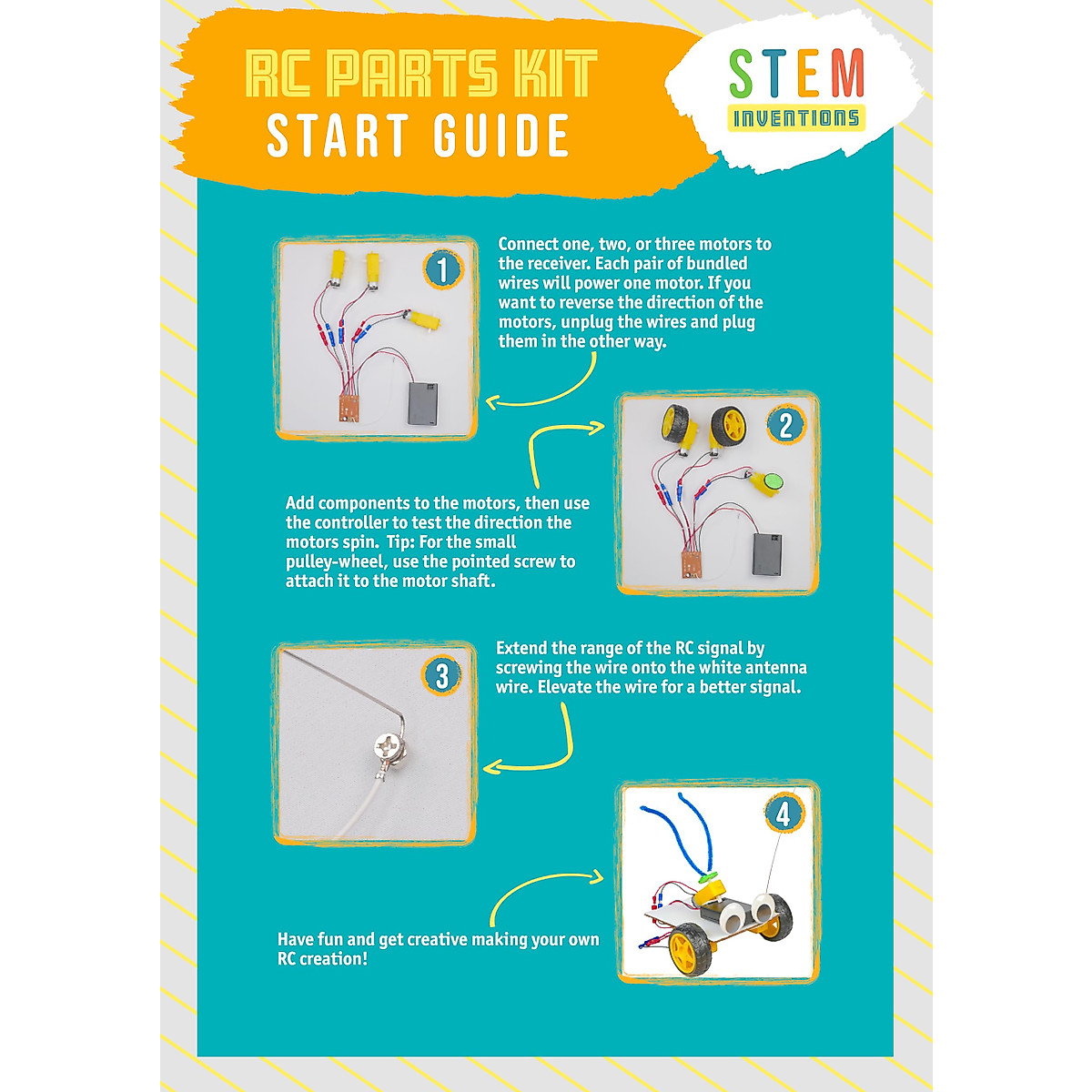 RC PARTS KIT
START GUIDE

STEM
INVENTIONS

1

Connect one, two, or three motors to the receiver. Each pair of bundled wires will power one motor. If you want to reverse the direction of the motors, unplug the wires and plug them in the other way.

2

Add components to the motors, then use the controller to test the direction the motors spin. Tip: For the small pulley-wheel, use the pointed screw to attach it to the motor shaft.

3

Extend the range of the RC signal by screwing the wire onto the white antenna wire. Elevate the wire for a better signal.

4

Have fun and get creative making your own RC creation!