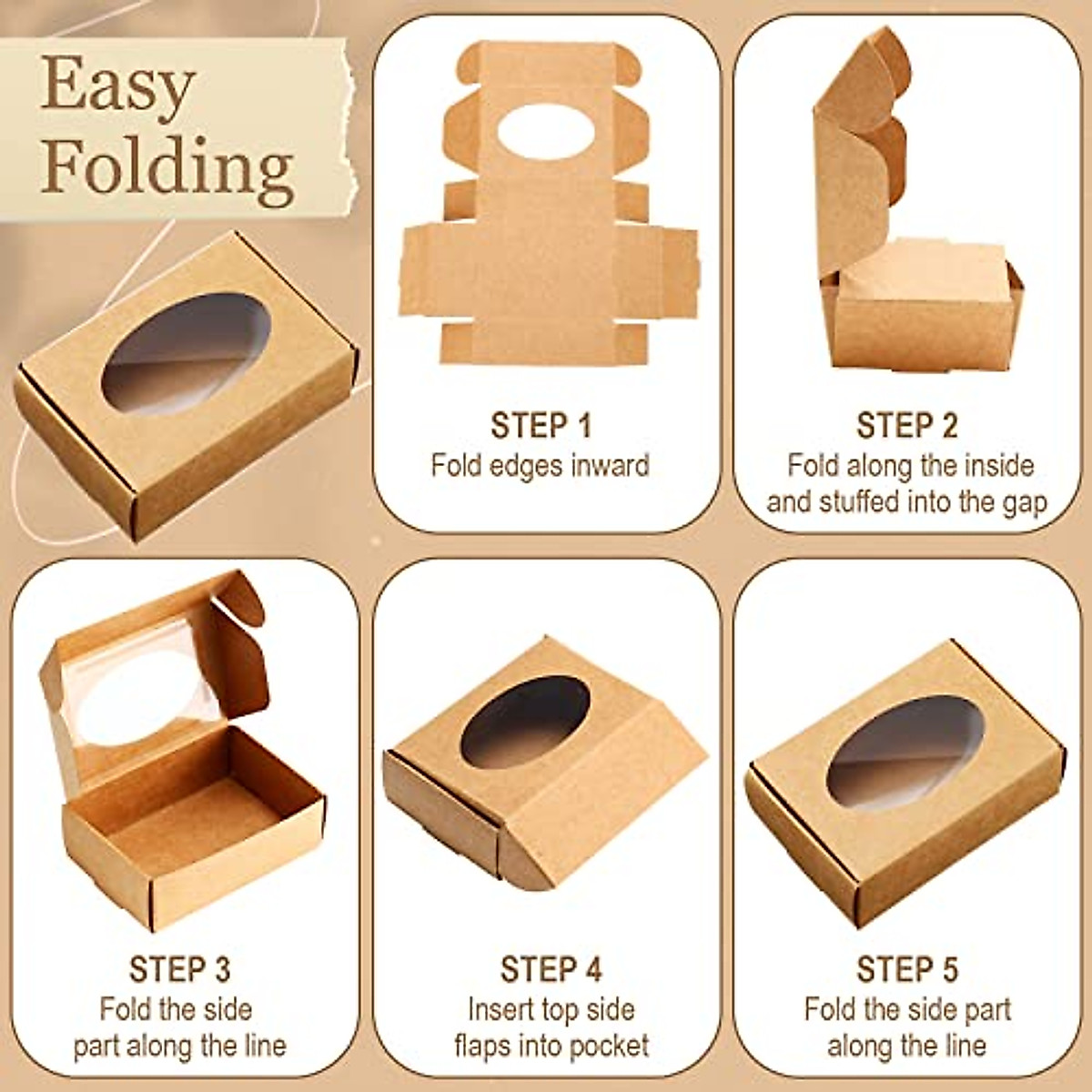 Easy Folding

STEP 1
Fold edges inward

STEP 2
Fold along the inside and stuffed into the gap

STEP 3
Fold the side part along the line

STEP 4
Insert top side flaps into pocket

STEP 5
Fold the side part along the line