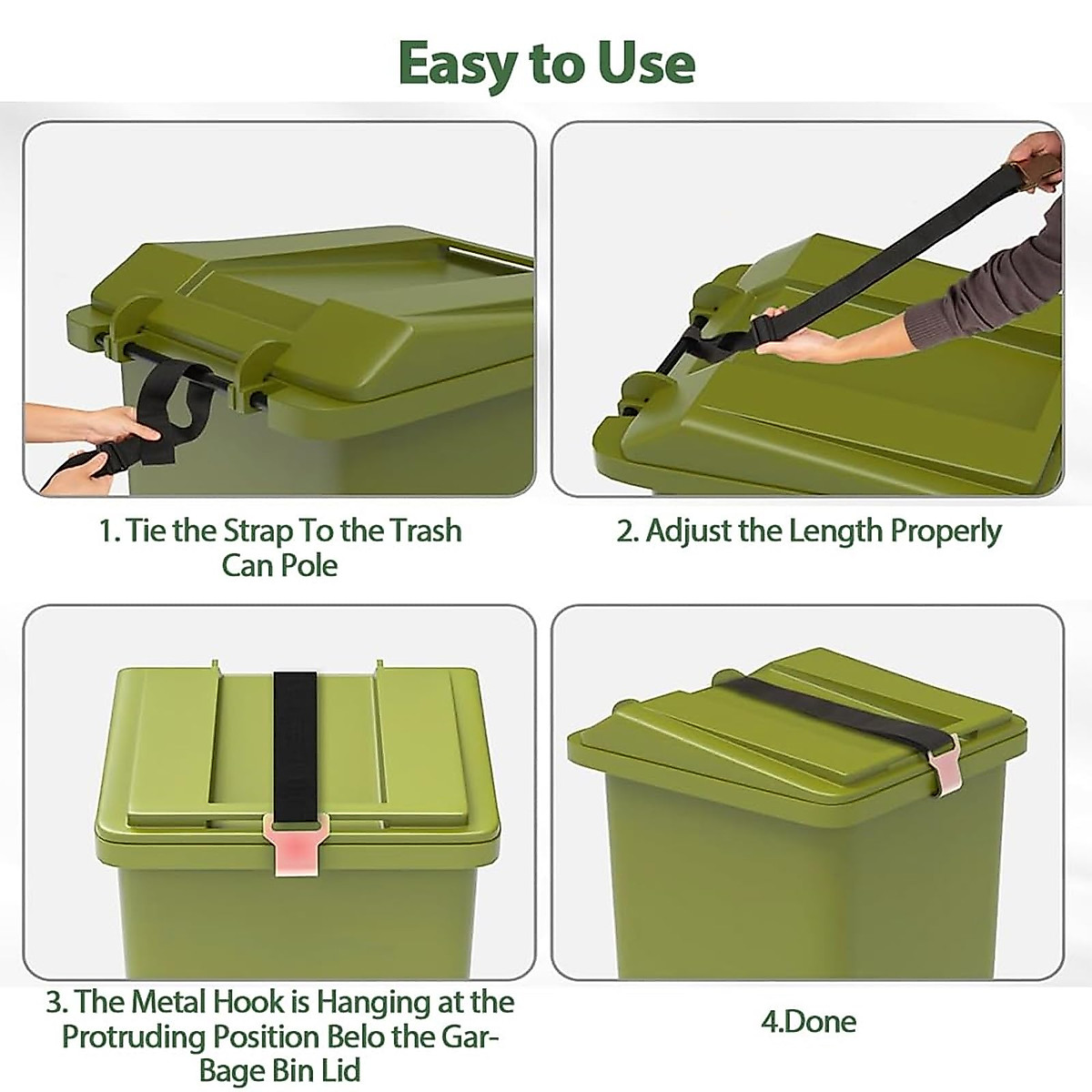 Easy to Use

1. Tie the Strap To the Trash Can Pole

2. Adjust the Length Properly

3. The Metal Hook is Hanging at the Protruding Position Belo the Garbage Bin Lid

4.Done