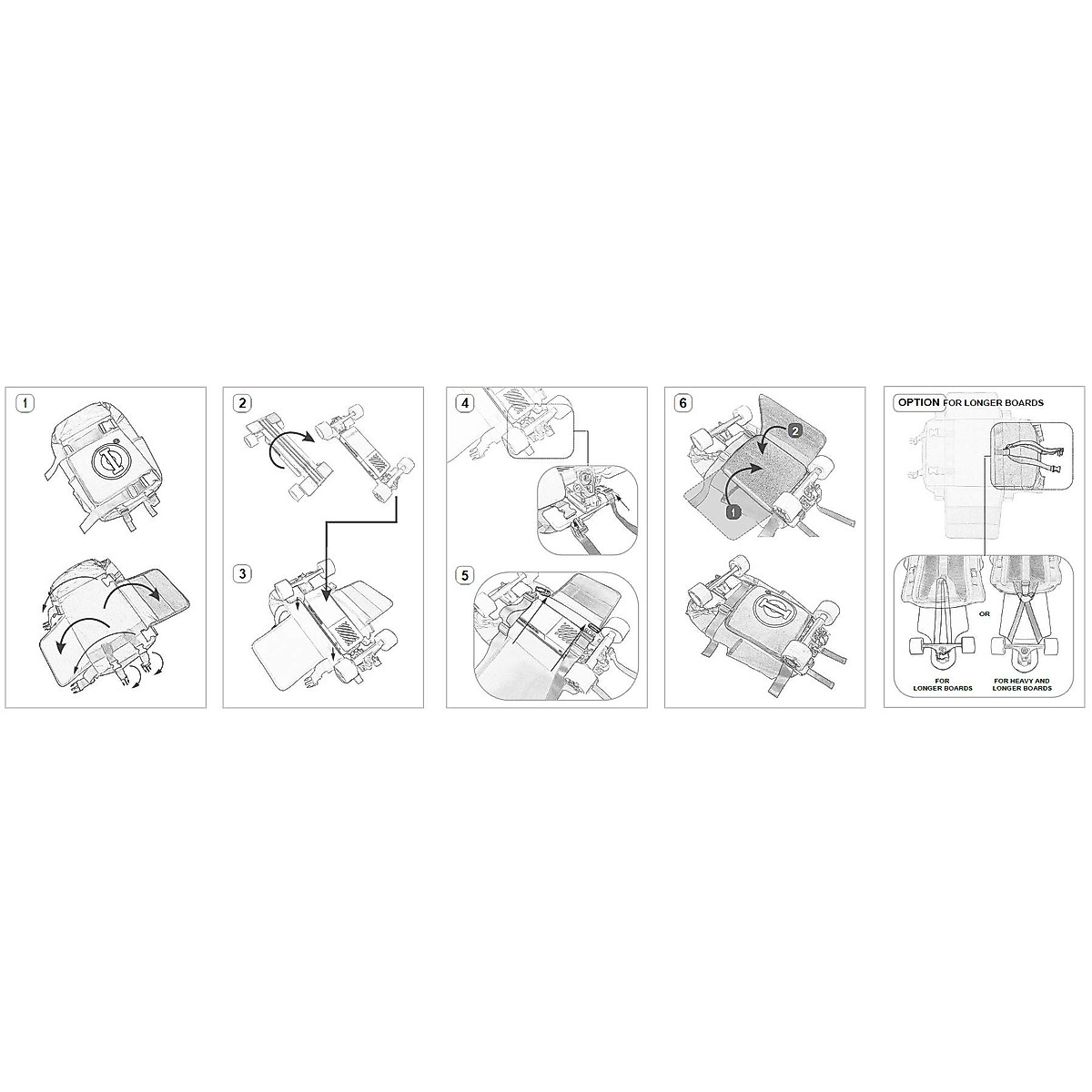 1

2

3

4

5

6

2

1

OPTION FOR LONGER BOARDS

OR

FOR LONGER BOARDS

FOR HEAVY AND LONGER BOARDS