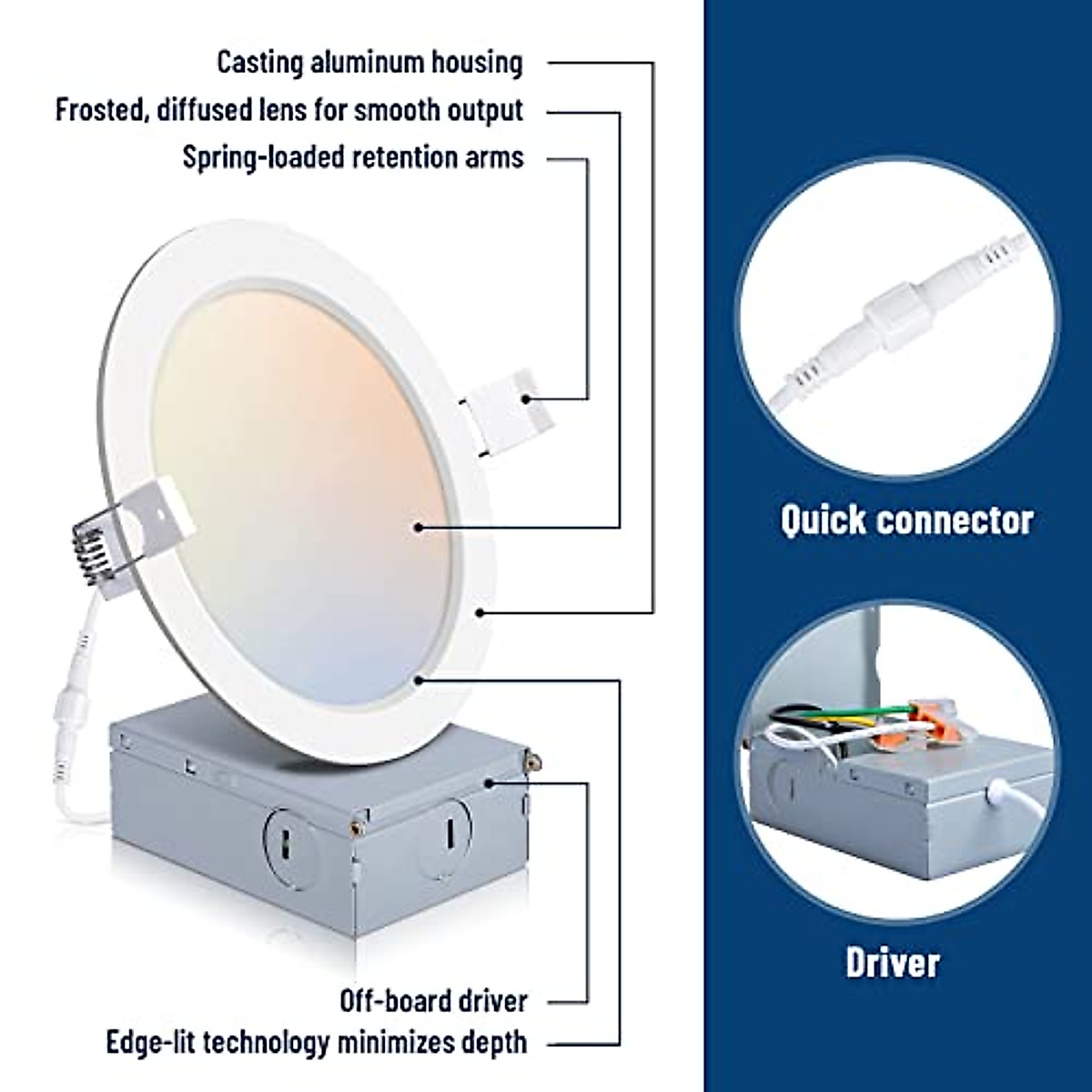 Casting aluminum housing

Frosted, diffused lens for smooth output

Spring-loaded retention arms

Off-board driver

Edge-lit technology minimizes depth

Quick connector

Driver