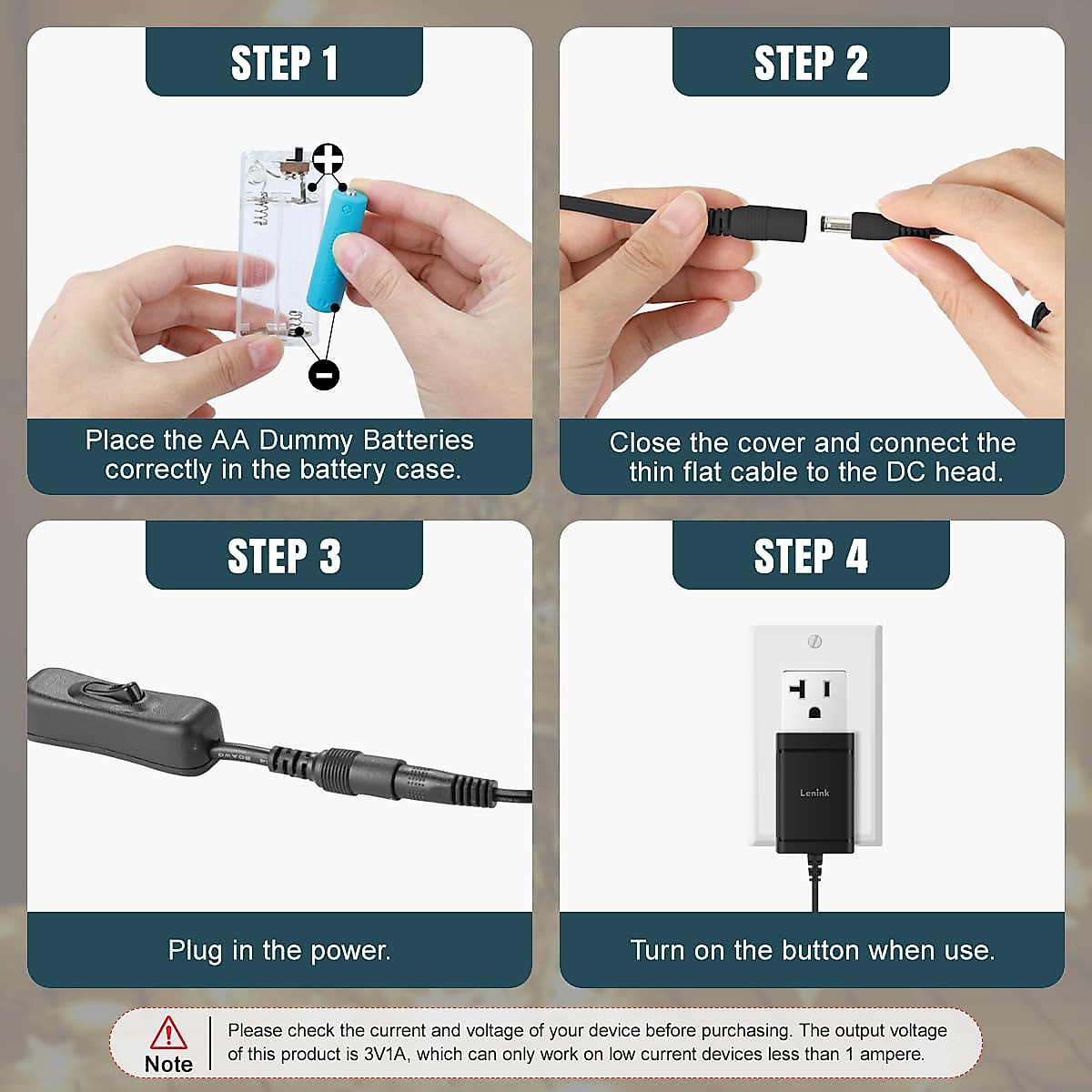 STEP 1

Place the AA Dummy Batteries correctly in the battery case.

STEP 2

Close the cover and connect the thin flat cable to the DC head.

STEP 3

Plug in the power.

STEP 4

Lenink

Turn on the button when use.

Note

Please check the current and voltage of your device before purchasing. The output voltage of this product is 3V1A, which can only work on low current devices less than 1 ampere.