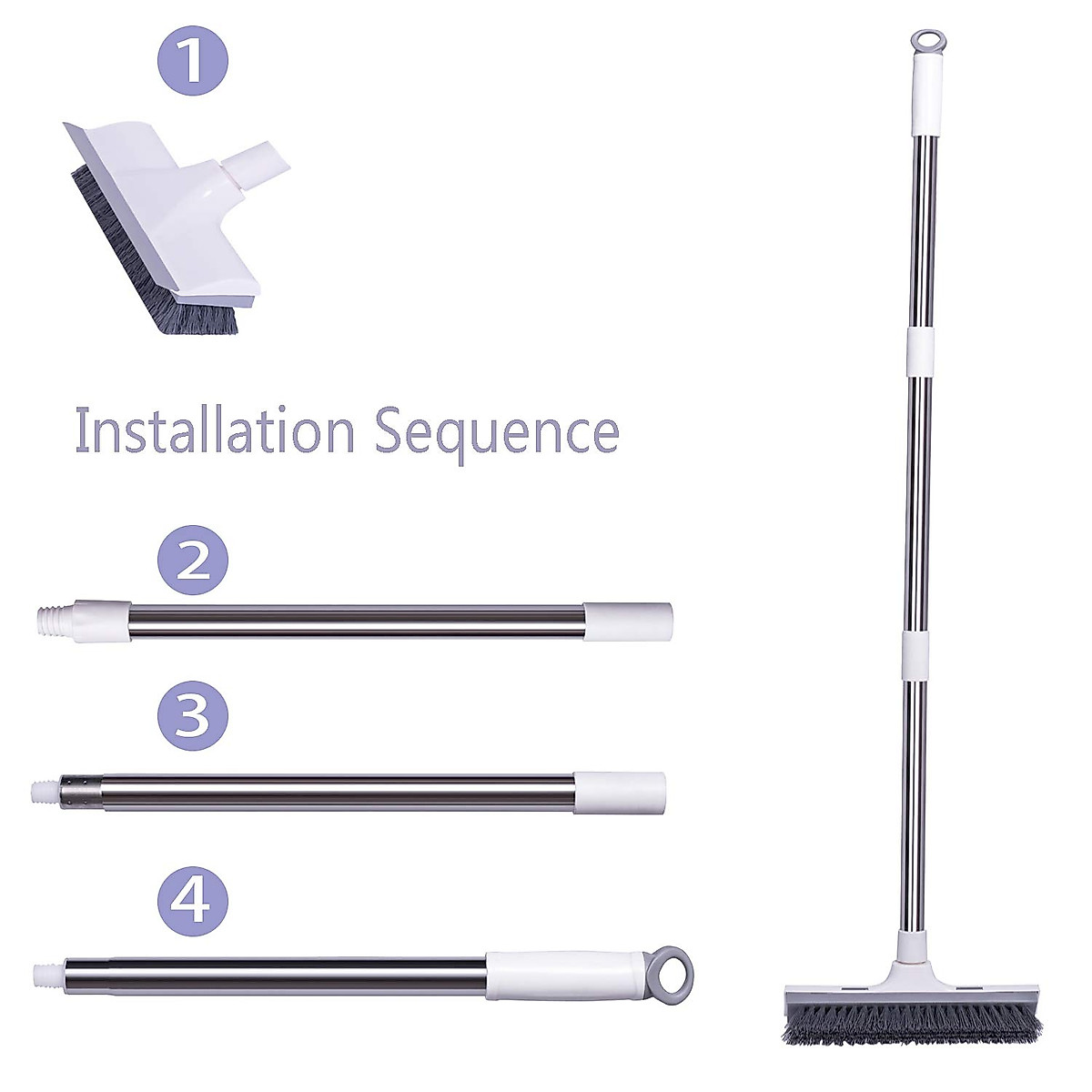 1

Installation Sequence

2

3

4