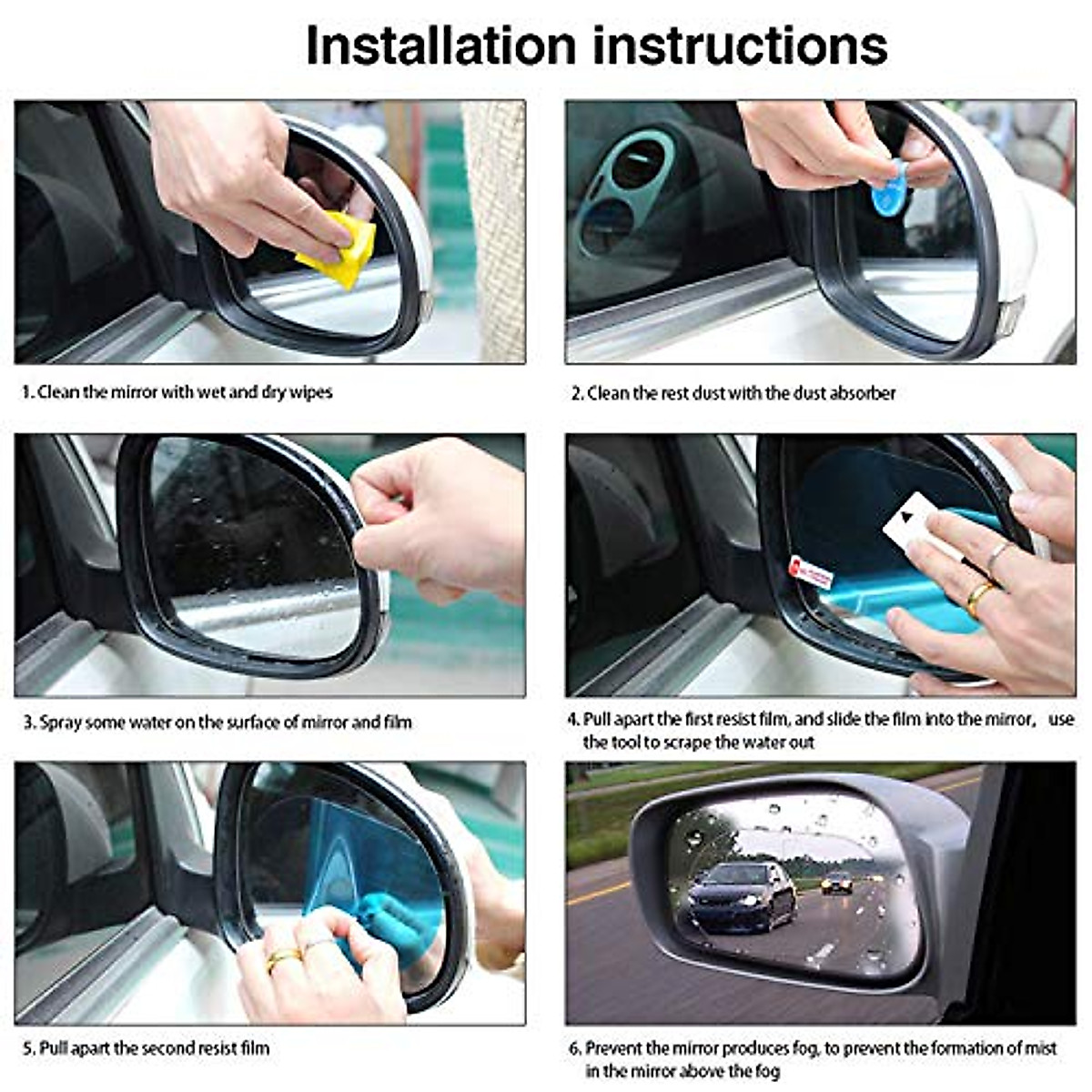 Installation instructions

1. Clean the mirror with wet and dry wipes

2. Clean the rest dust with the dust absorber

3. Spray some water on the surface of mirror and film

4. Pull apart the first resist film, and slide the film into the mirror, use the tool to scrape the water out

5. Pull apart the second resist film

6. Prevent the mirror produces fog, to prevent the formation of mist in the mirror above the fog